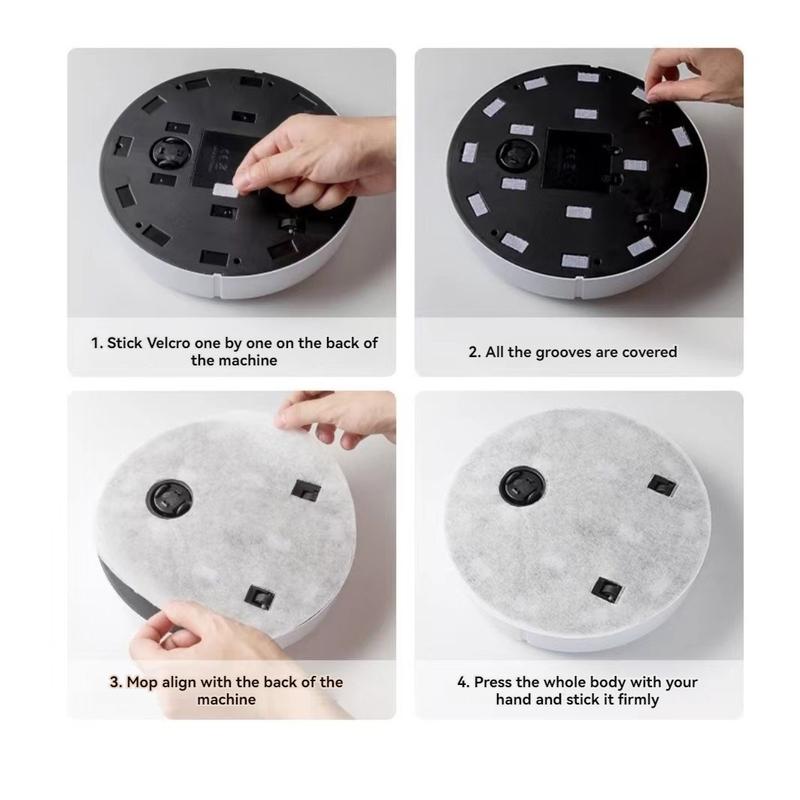 1. Stick Velcro one by one on the back of the machine

2. All the grooves are covered

3. Mop align with the back of the machine

4. Press the whole body with your hand and stick it firmly