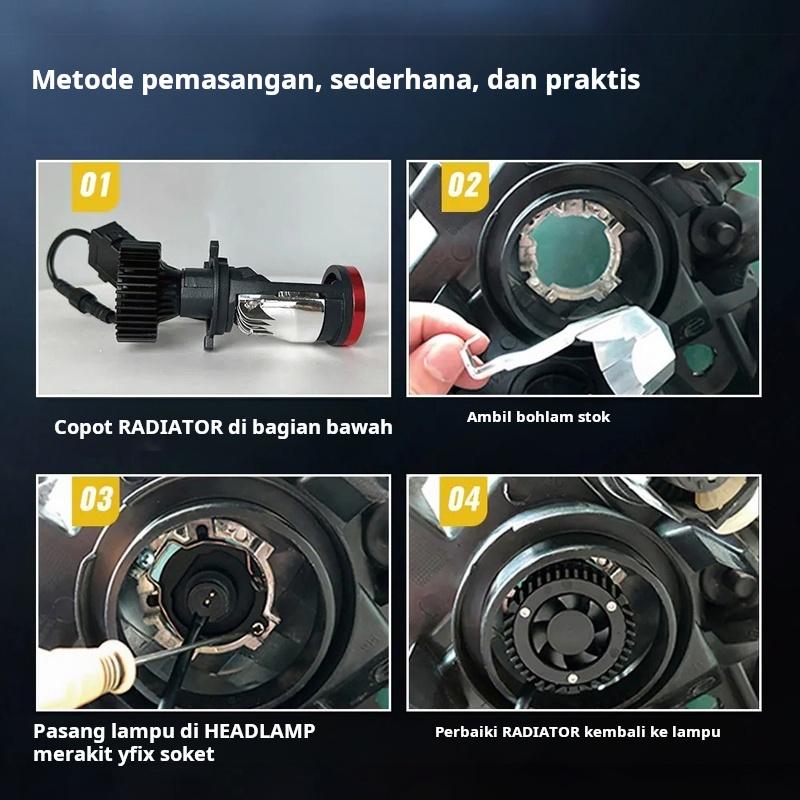 Metode pemasangan, sederhana, dan praktis

01

Copot RADIATOR di bagian bawah

02

Ambil bohlam stok

03

Pasang lampu di HEADLAMP merakit yfix soket

04

Perbaiki RADIATOR kembali ke lampu