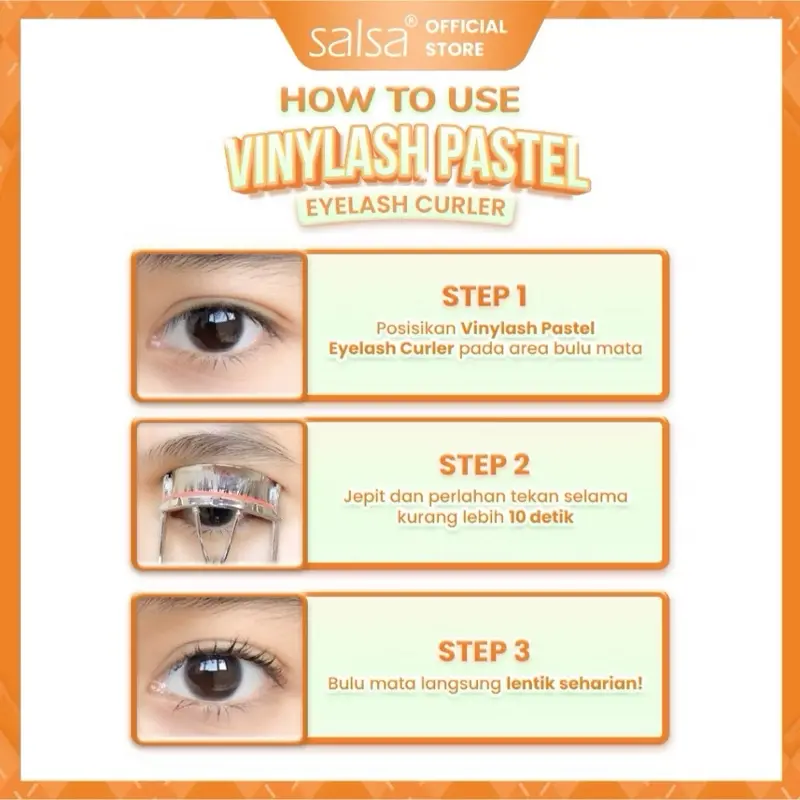 salsa® OFFICIAL STORE

HOW TO USE
VINYLASH PASTEL
EYELASH CURLER

STEP 1
Posisikan Vinylash Pastel Eyelash Curler pada area bulu mata

STEP 2
Jepit dan perlahan tekan selama kurang lebih 10 detik

STEP 3
Bulu mata langsung lentik seharian!