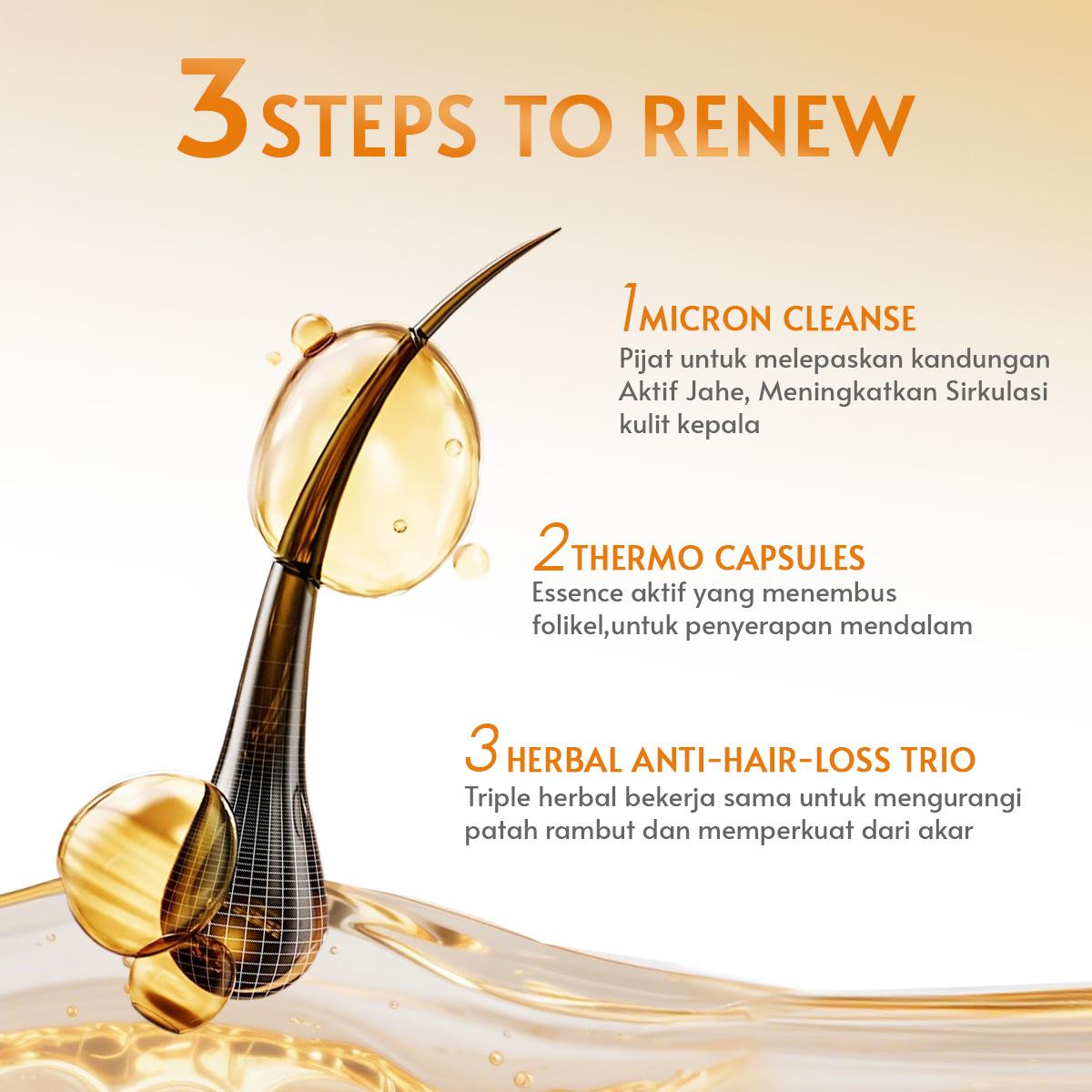 3 STEPS TO RENEW

1 MICRON CLEANSE
Pijat untuk melepaskan kandungan Aktif Jahe, Meningkatkan Sirkulasi kulit kepala

2 THERMO CAPSULES
Essence aktif yang menembus folikel,untuk penyerapan mendalam

3 HERBAL ANTI-HAIR-LOSS TRIO
Triple herbal bekerja sama untuk mengurangi patah rambut dan memperkuat dari akar