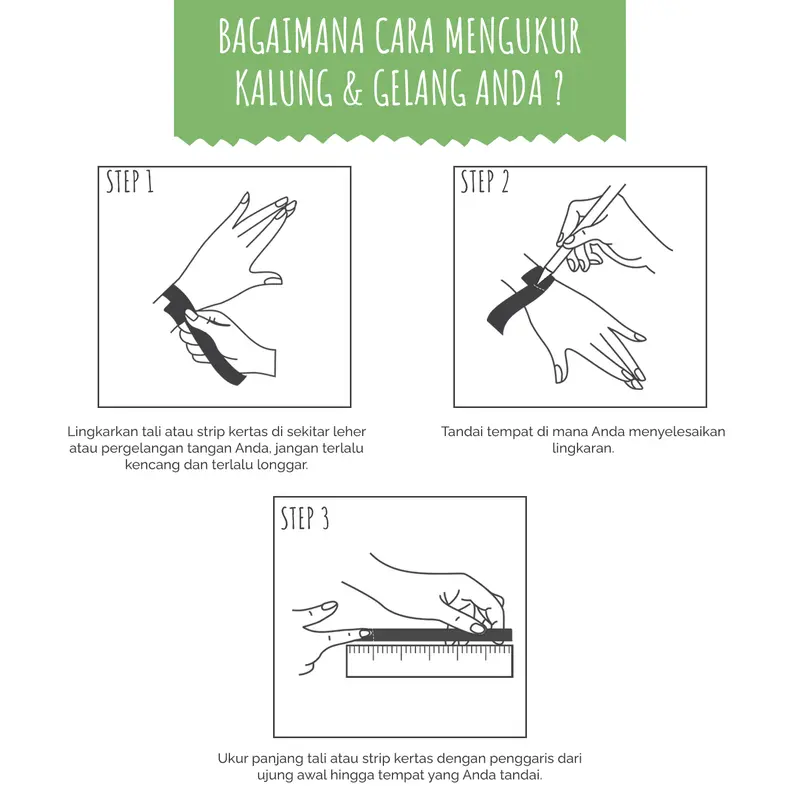 BAGAIMANA CARA MENGUKUR KALUNG & GELANG ANDA ?

STEP 1

Lingkarkan tali atau strip kertas di sekitar leher atau pergelangan tangan Anda, jangan terlalu kencang dan terlalu longgar.

STEP 2

Tandai tempat di mana Anda menyelesaikan lingkaran.

STEP 3

Ukur panjang tali atau strip kertas dengan penggaris dari ujung awal hingga tempat yang Anda tandai.