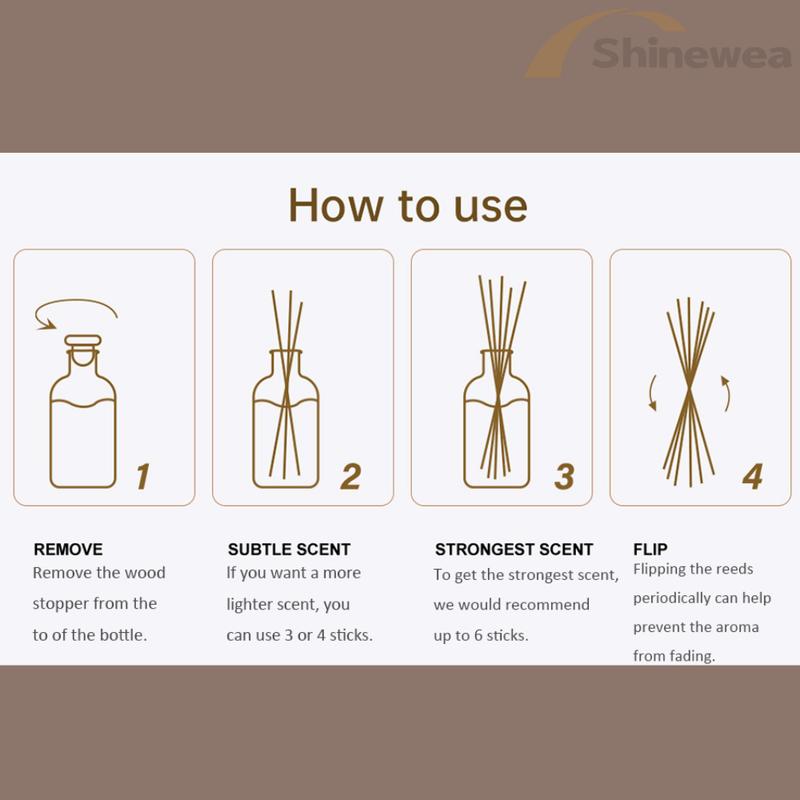 Shinewea

How to use

1

2

3

4

REMOVE
Remove the wood stopper from the to of the bottle.

SUBTLE SCENT
If you want a more lighter scent, you can use 3 or 4 sticks.

STRONGEST SCENT
To get the strongest scent, we would recommend up to 6 sticks.

FLIP
Flipping the reeds periodically can help prevent the aroma from fading.