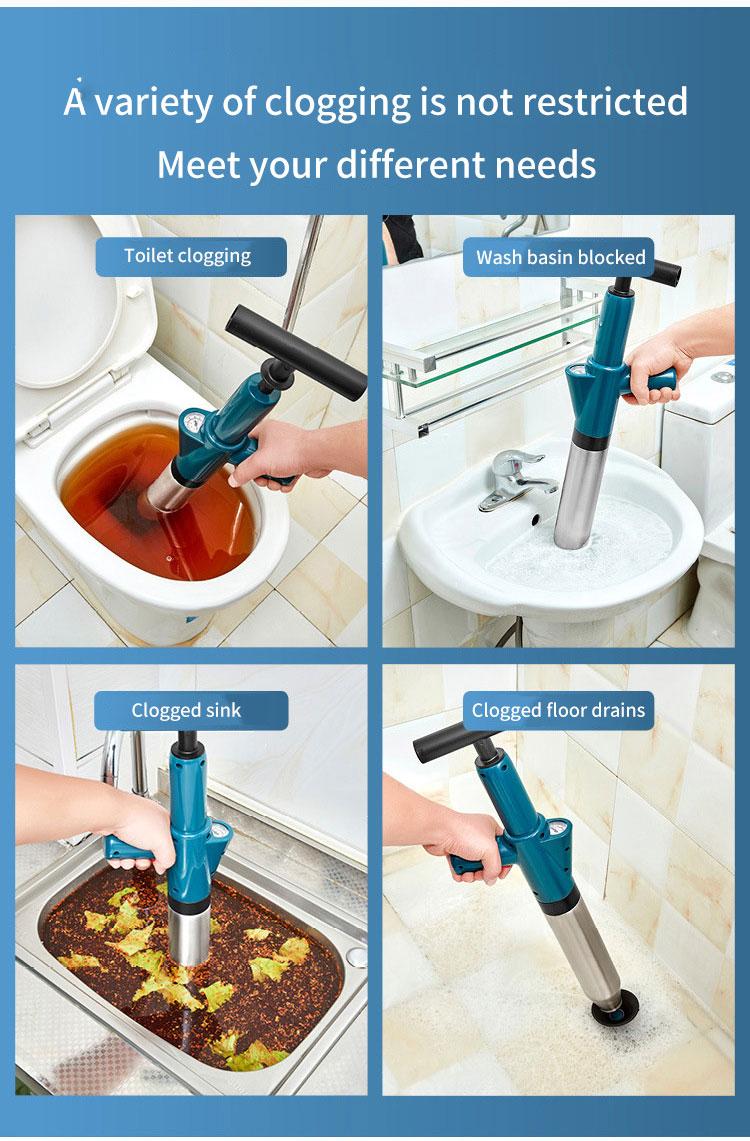 A variety of clogging is not restricted
Meet your different needs

Toilet clogging

Wash basin blocked

Clogged sink

Clogged floor drains