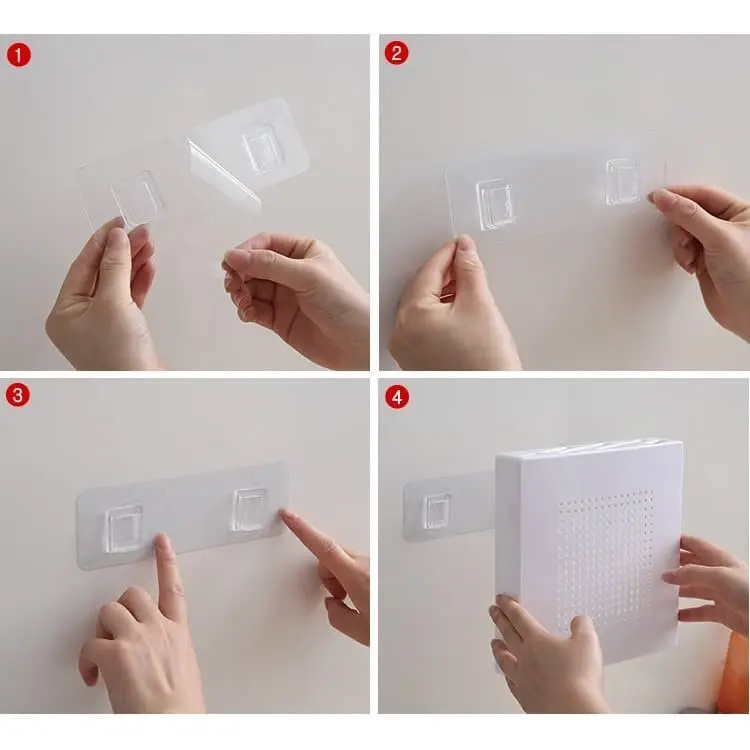 1

2

3

4