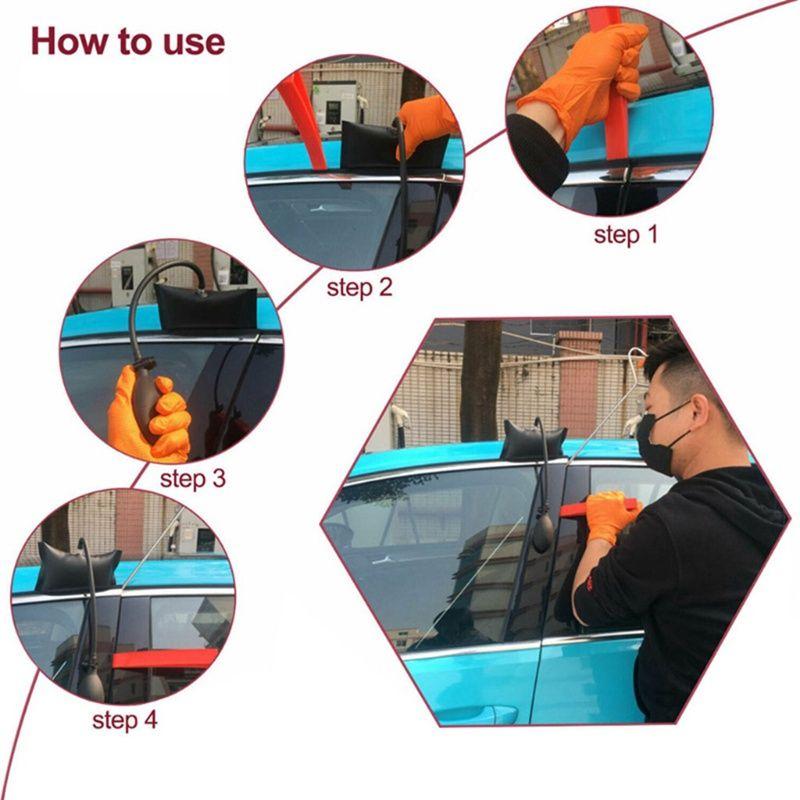 How to use

step 1

step 2

step 3

step 4