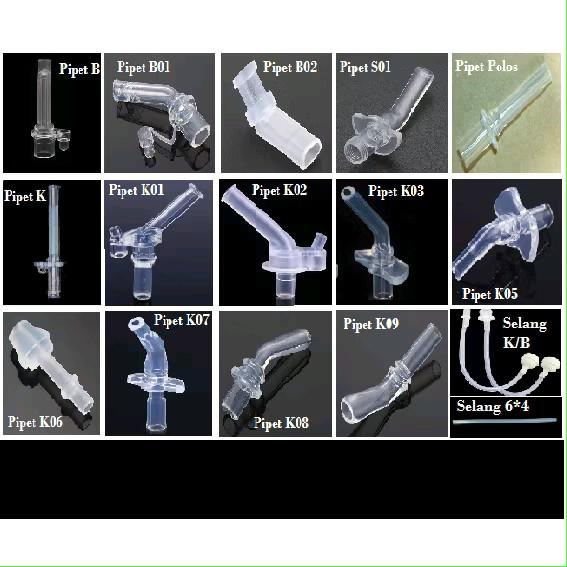 Pipet B

Pipet B01

Pipet B02

Pipet S01

Pipet Polos

Pipet K

Pipet K01

Pipet K02

Pipet K03

Pipet K05

Pipet K06

Pipet K07

Pipet K08

Pipet K09

Selang K/B

Selang 6*4