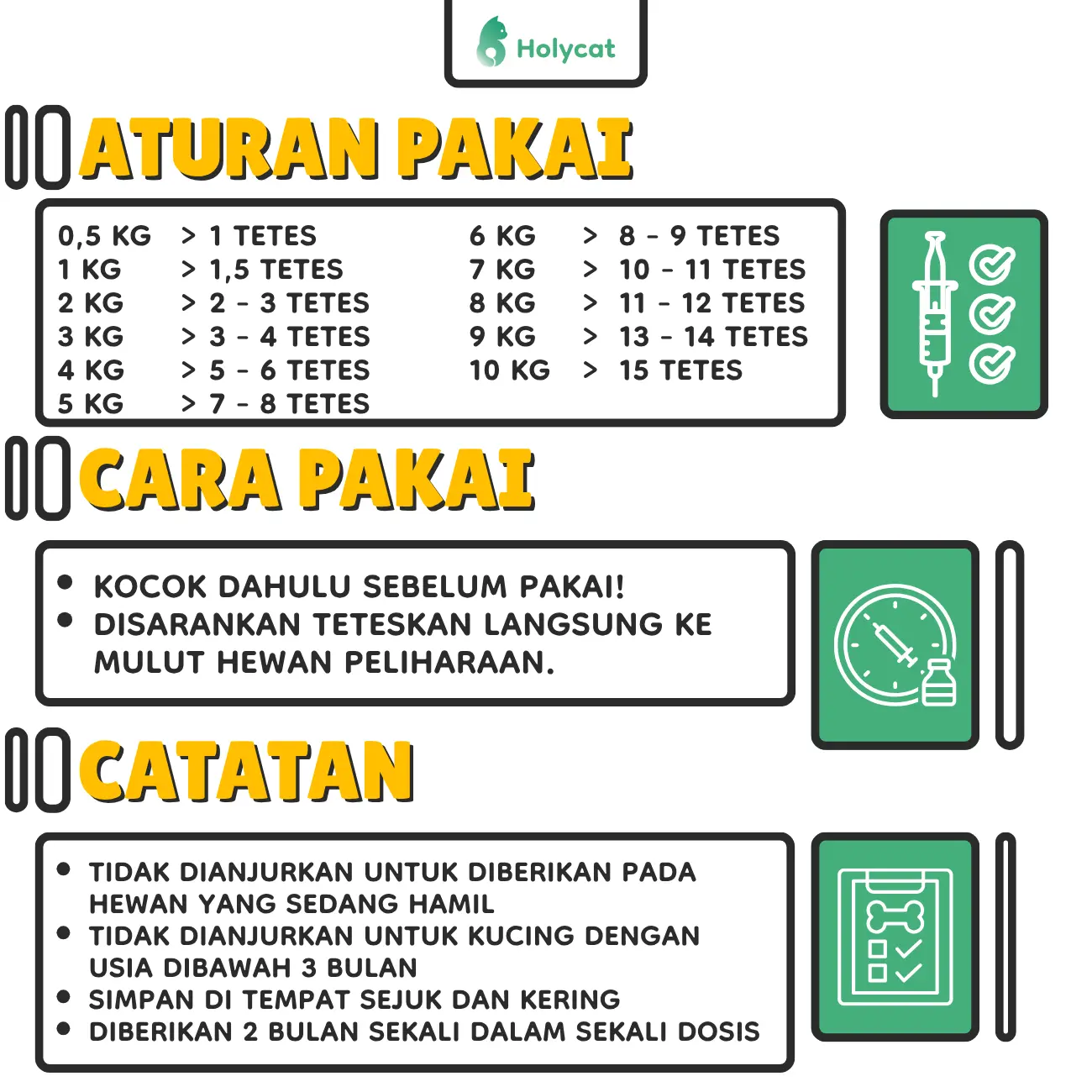 Holycat

ATURAN PAKAI

0,5 KG > 1 TETES
1 KG > 1,5 TETES
2 KG > 2 - 3 TETES
3 KG > 3 - 4 TETES
4 KG > 5 - 6 TETES
5 KG > 7 - 8 TETES

6 KG > 8 - 9 TETES
7 KG > 10 - 11 TETES
8 KG > 11 - 12 TETES
9 KG > 13 - 14 TETES
10 KG > 15 TETES

CARA PAKAI

• KOCOK DAHULU SEBELUM PAKAI!
• DISARANKAN TETESKAN LANGSUNG KE MULUT HEWAN PELIHARAAN.

CATATAN

• TIDAK DIANJURKAN UNTUK DIBERIKAN PADA HEWAN YANG SEDANG HAMIL
• TIDAK DIANJURKAN UNTUK KUCING DENGAN USIA DIBAWAH 3 BULAN
• SIMPAN DI TEMPAT SEJUK DAN KERING
• DIBERIKAN 2 BULAN SEKALI DALAM SEKALI DOSIS