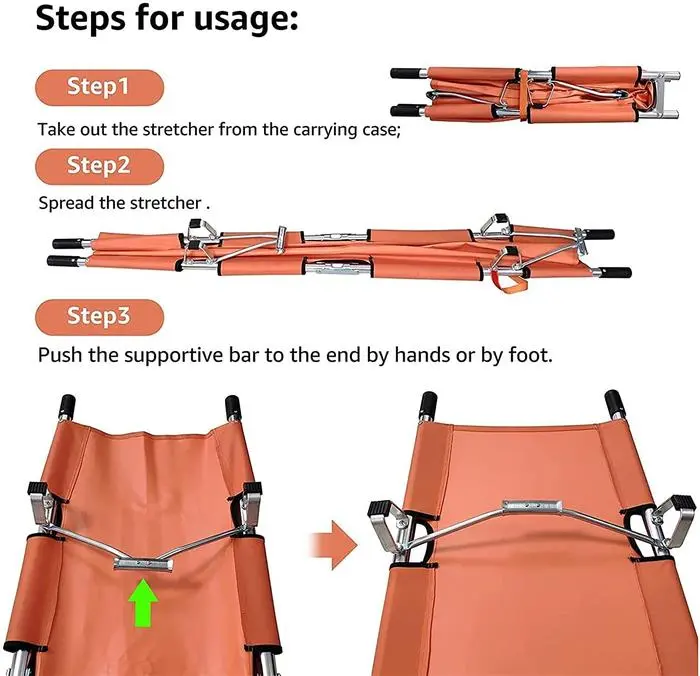 Steps for usage:

Step1

Take out the stretcher from the carrying case;

Step2

Spread the stretcher .

Step3

Push the supportive bar to the end by hands or by foot.