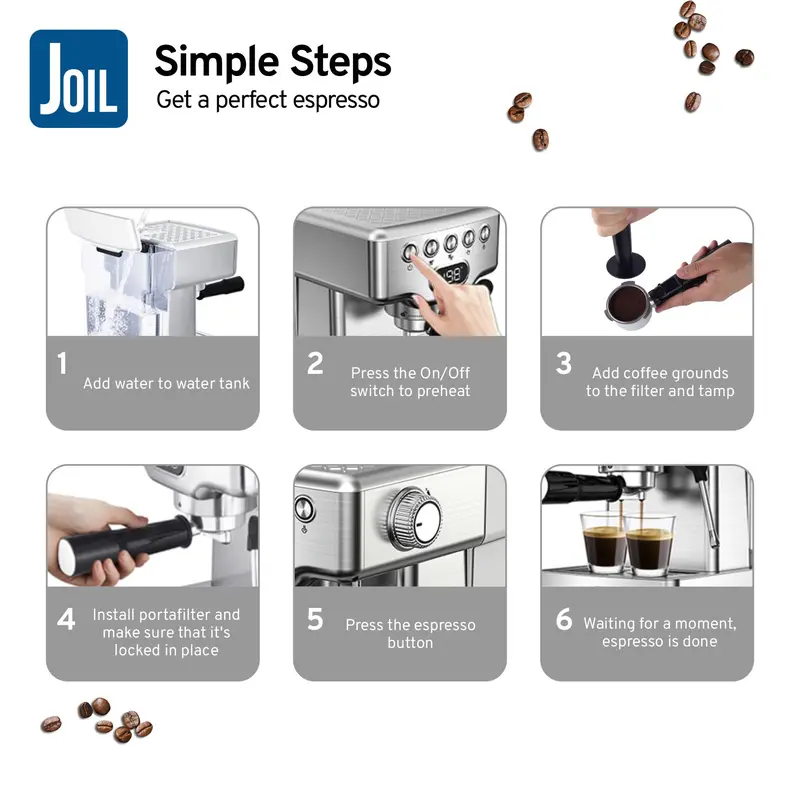 JOIL

Simple Steps
Get a perfect espresso

1 Add water to water tank

2 Press the On/Off switch to preheat

3 Add coffee grounds to the filter and tamp

4 Install portafilter and make sure that it's locked in place

5 Press the espresso button

6 Waiting for a moment, espresso is done