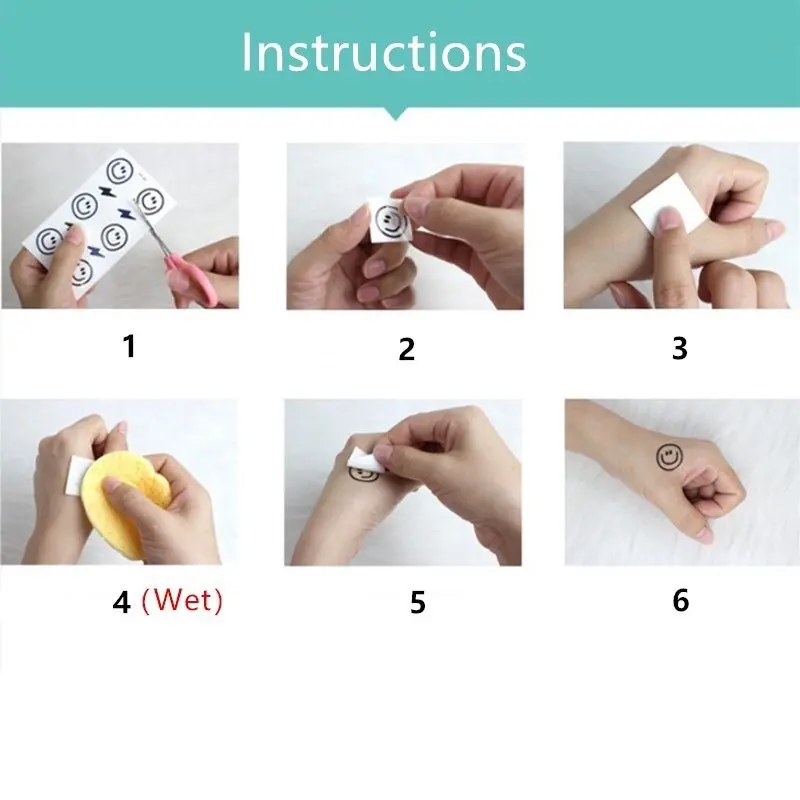 Instructions

1

2

3

4 (Wet)

5

6