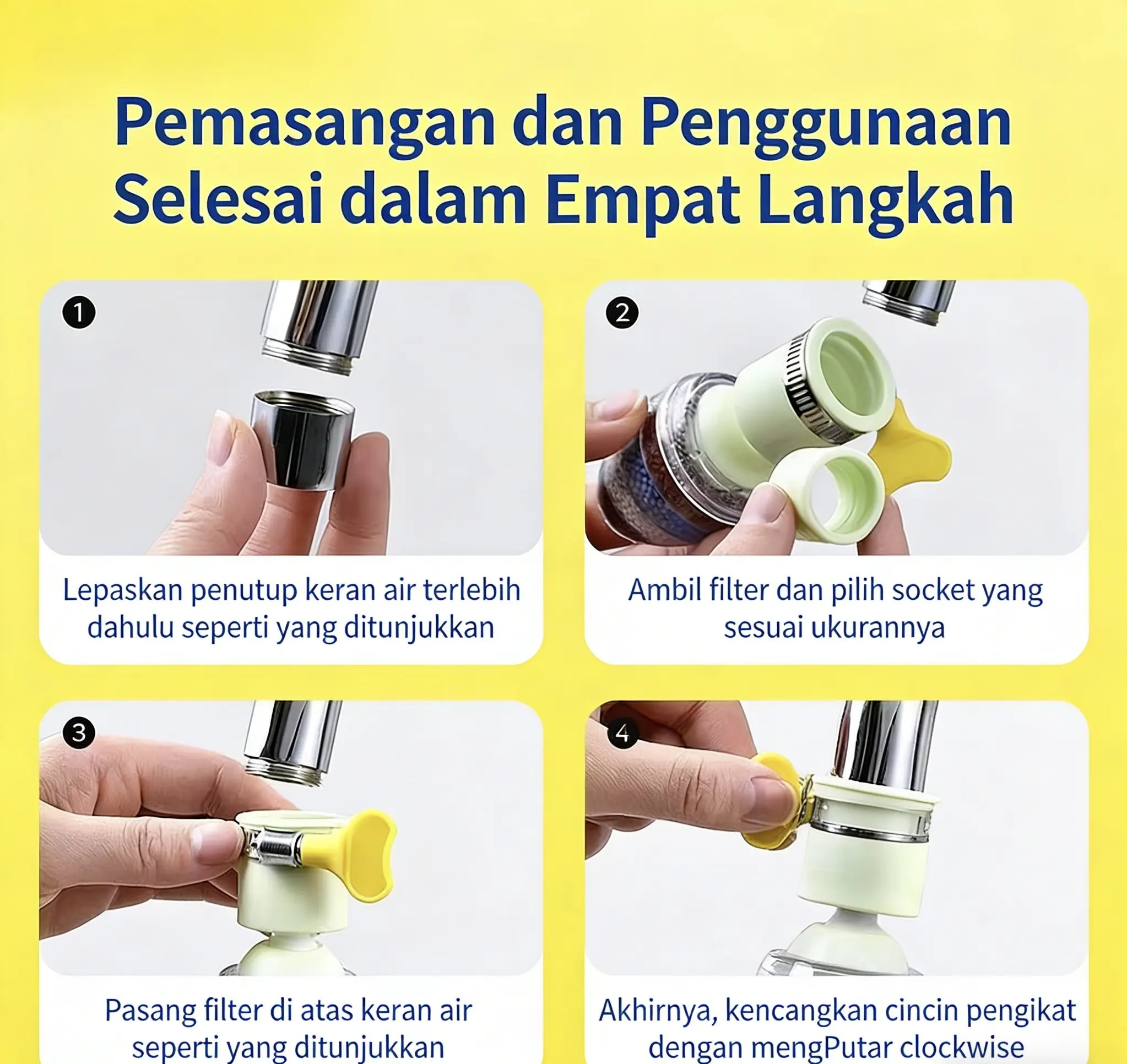 Pemasangan dan Penggunaan Selesai dalam Empat Langkah

1

Lepaskan penutup keran air terlebih dahulu seperti yang ditunjukkan

2

Ambil filter dan pilih socket yang sesuai ukurannya

3

Pasang filter di atas keran air seperti yang ditunjukkan

4

Akhirnya, kencangkan cincin pengikat dengan mengPutar clockwise