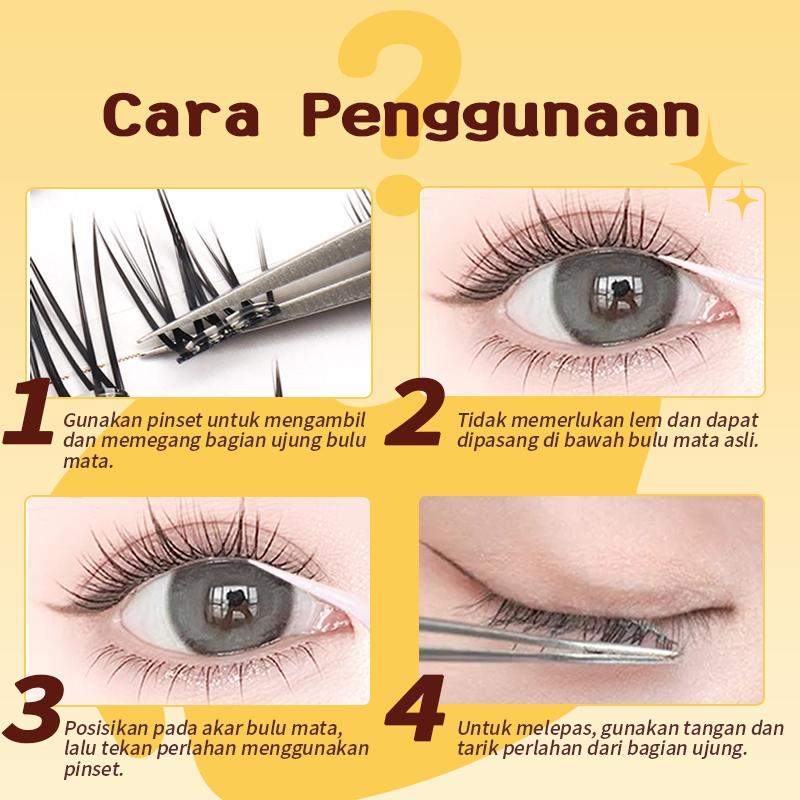 Cara Penggunaan

1 Gunakan pinset untuk mengambil dan memegang bagian ujung bulu mata.

2 Tidak memerlukan lem dan dapat dipasang di bawah bulu mata asli.

3 Posisikan pada akar bulu mata, lalu tekan perlahan menggunakan pinset.

4 Untuk melepas, gunakan tangan dan tarik perlahan dari bagian ujung.