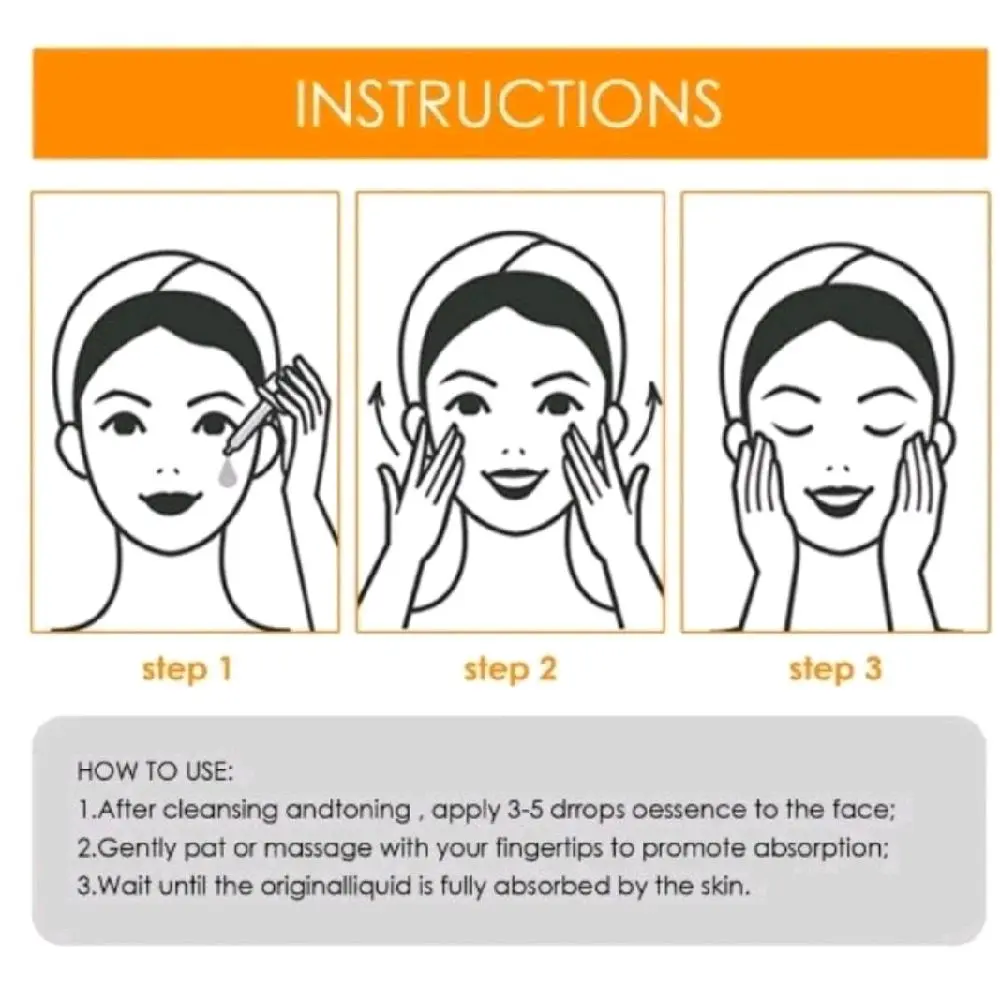 INSTRUCTIONS

step 1

step 2

step 3

HOW TO USE:
1.After cleansing andtoning , apply 3-5 drrops oessence to the face;
2.Gently pat or massage with your fingertips to promote absorption;
3.Wait until the originalliquid is fully absorbed by the skin.