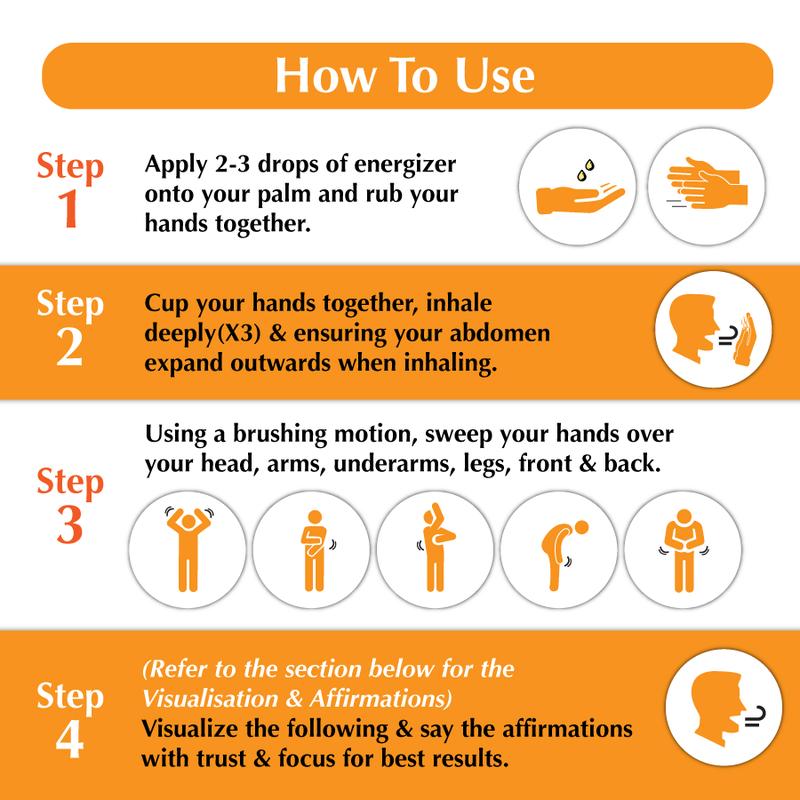 How To Use

Step 1
Apply 2-3 drops of energizer onto your palm and rub your hands together.

Step 2
Cup your hands together, inhale deeply(X3) & ensuring your abdomen expand outwards when inhaling.

Step 3
Using a brushing motion, sweep your hands over your head, arms, underarms, legs, front & back.

Step 4
(Refer to the section below for the Visualisation & Affirmations)
Visualize the following & say the affirmations with trust & focus for best results.