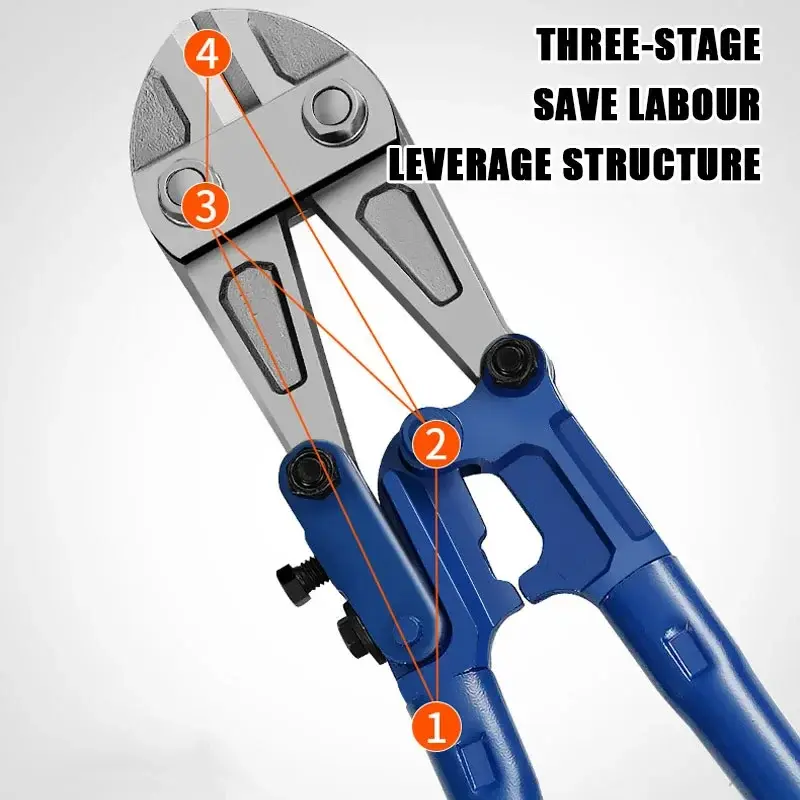 THREE-STAGE
SAVE LABOUR
LEVERAGE STRUCTURE

4
3
2
1