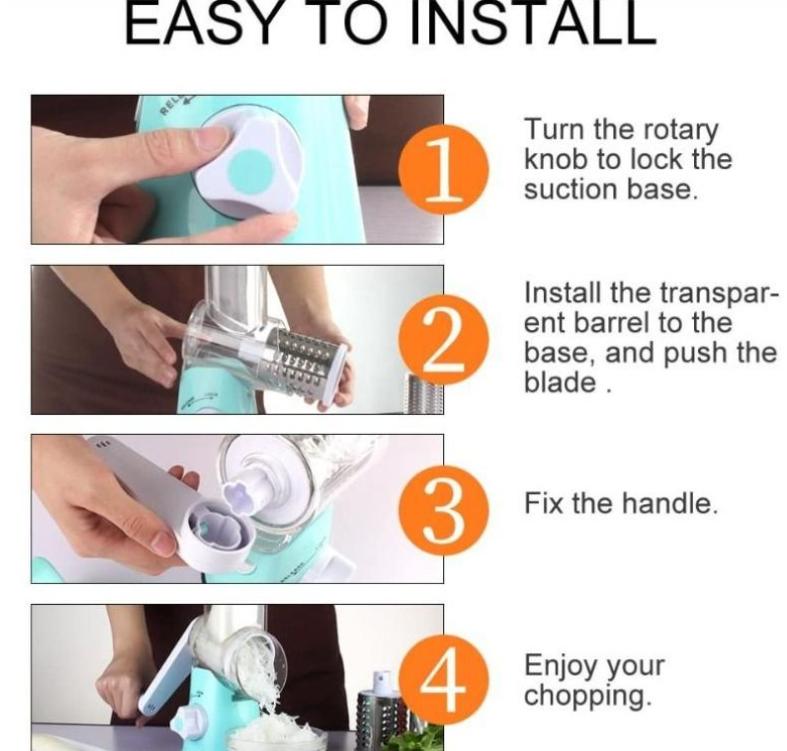 EASY TO INSTALL

REL

1

Turn the rotary knob to lock the suction base.

2

Install the transparent barrel to the base, and push the blade .

3

Fix the handle.

4

Enjoy your chopping.