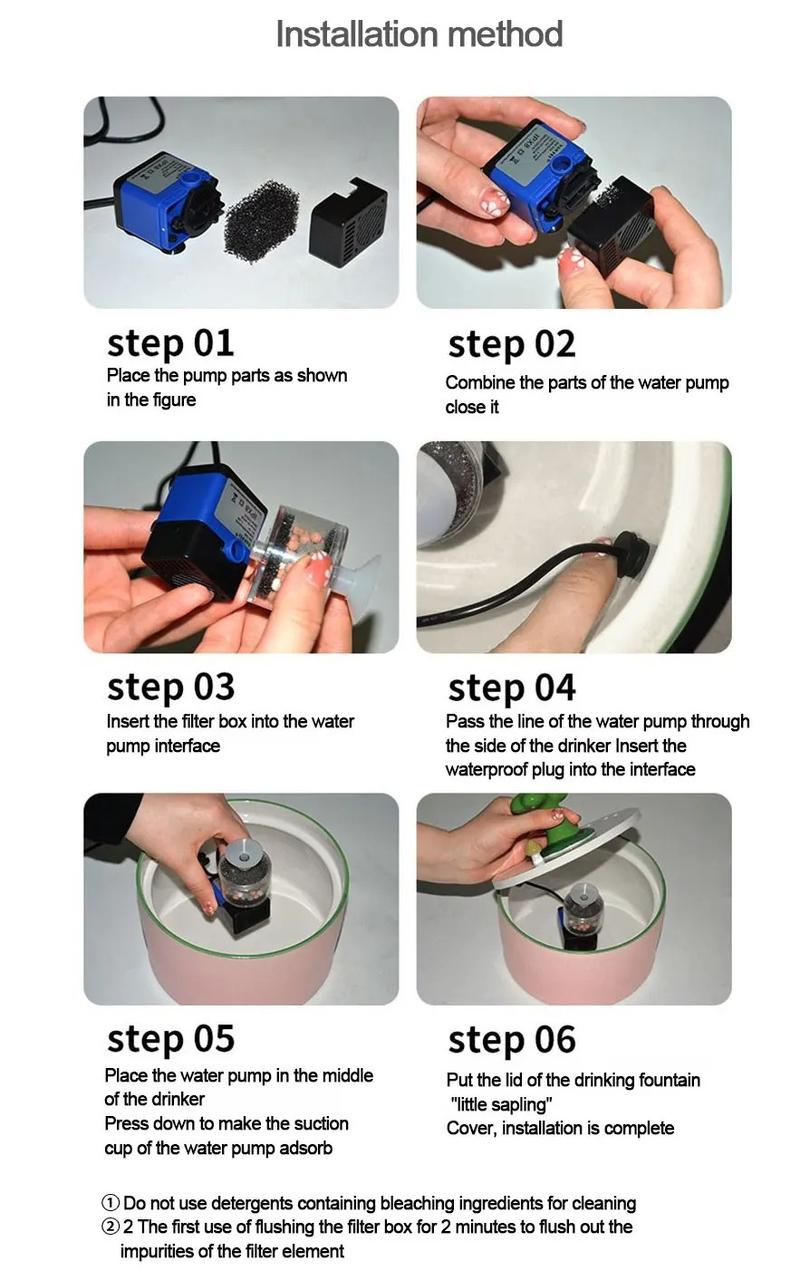 Installation method

step 01
Place the pump parts as shown in the figure

step 02
Combine the parts of the water pump close it

step 03
Insert the filter box into the water pump interface

step 04
Pass the line of the water pump through the side of the drinker Insert the waterproof plug into the interface

step 05
Place the water pump in the middle of the drinker
Press down to make the suction cup of the water pump adsorb

step 06
Put the lid of the drinking fountain "little sapling"
Cover, installation is complete

① Do not use detergents containing bleaching ingredients for cleaning
② 2 The first use of flushing the filter box for 2 minutes to flush out the impurities of the filter element