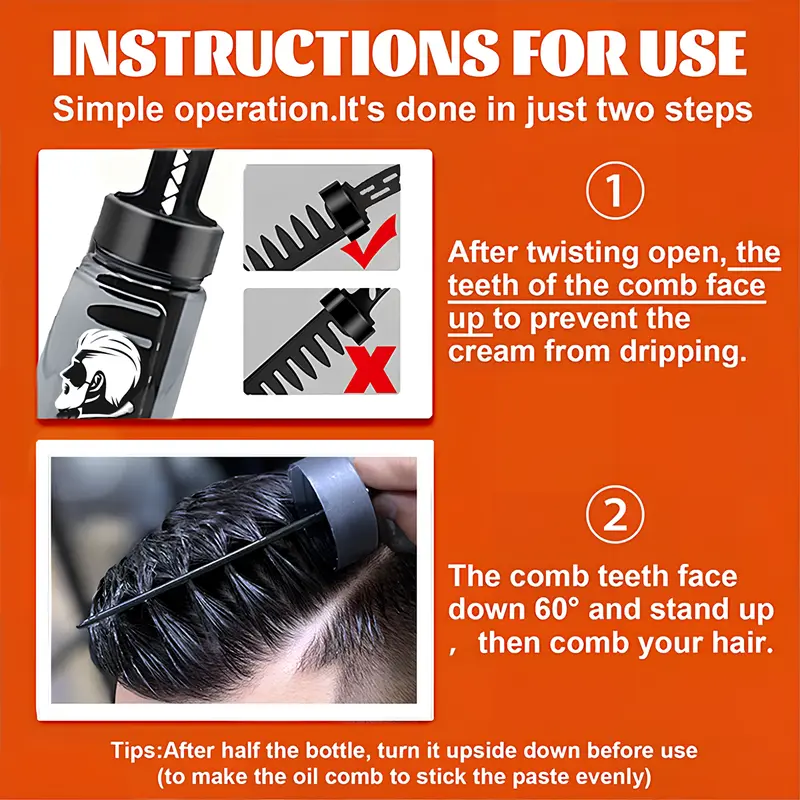 INSTRUCTIONS FOR USE

Simple operation.It's done in just two steps

①

After twisting open, the teeth of the comb face up to prevent the cream from dripping.

②

The comb teeth face down 60° and stand up , then comb your hair.

Tips:After half the bottle, turn it upside down before use (to make the oil comb to stick the paste evenly)