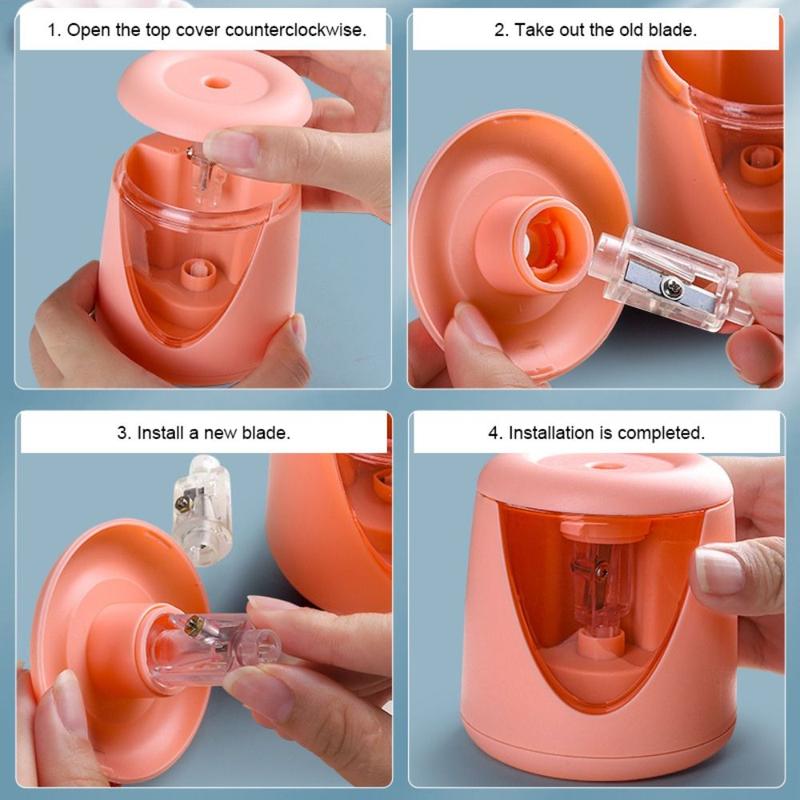 1. Open the top cover counterclockwise.

2. Take out the old blade.

3. Install a new blade.

4. Installation is completed.