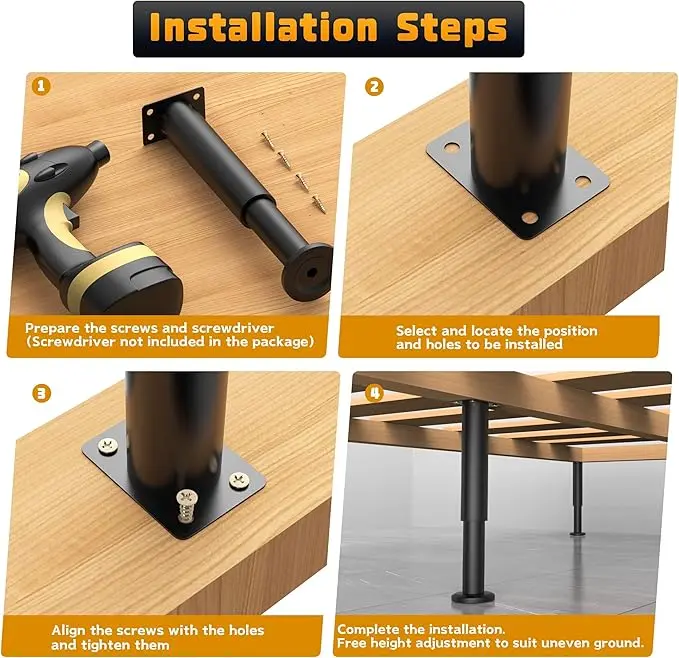 Installation Steps

1

Prepare the screws and screwdriver (Screwdriver not included in the package)

2

Select and locate the position and holes to be installed

3

Align the screws with the holes and tighten them

4

Complete the installation. Free height adjustment to suit uneven ground.