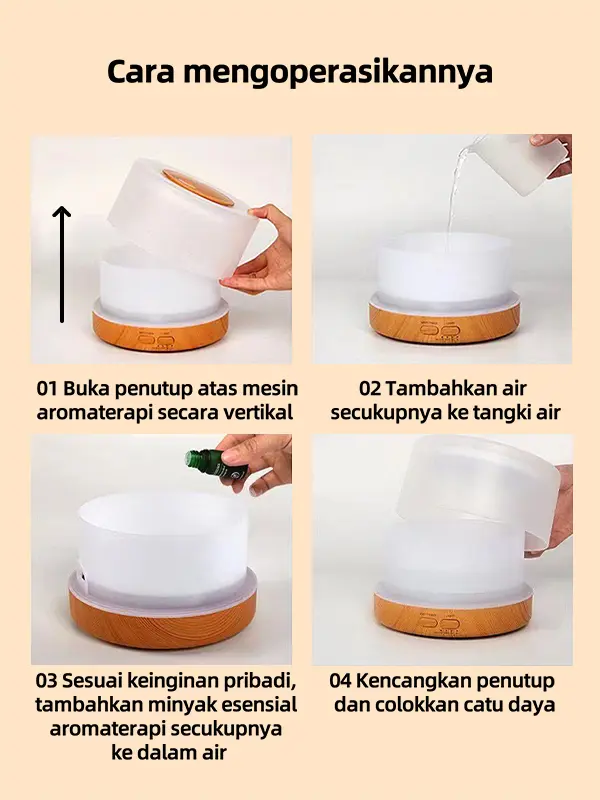 Cara mengoperasikannya

01 Buka penutup atas mesin aromaterapi secara vertikal

02 Tambahkan air secukupnya ke tangki air

03 Sesuai keinginan pribadi, tambahkan minyak esensial aromaterapi secukupnya ke dalam air

04 Kencangkan penutup dan colokkan catu daya