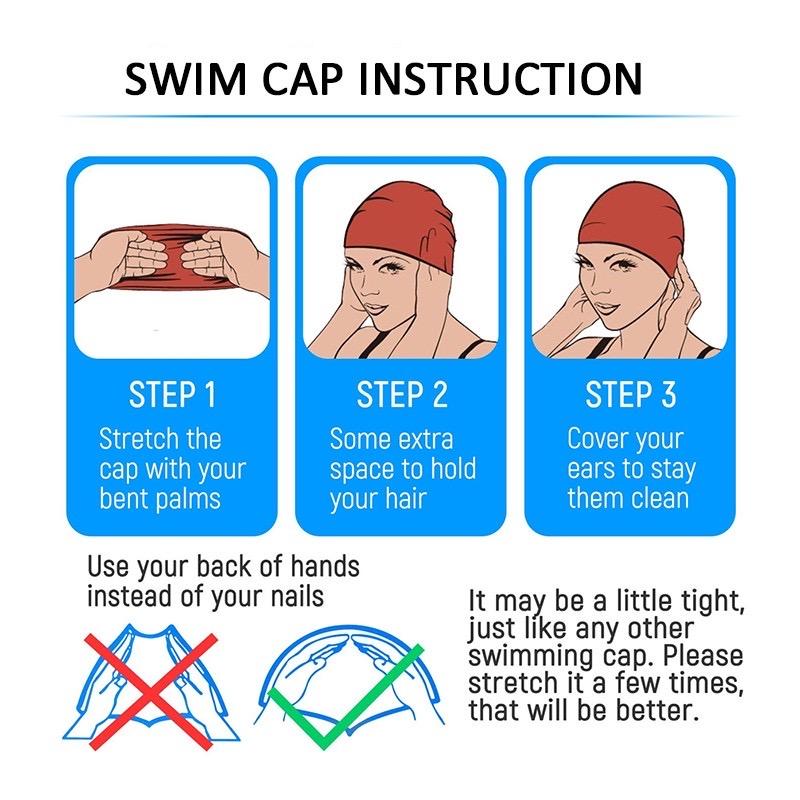 SWIM CAP INSTRUCTION

STEP 1
Stretch the cap with your bent palms

STEP 2
Some extra space to hold your hair

STEP 3
Cover your ears to stay them clean

Use your back of hands instead of your nails

It may be a little tight, just like any other swimming cap. Please stretch it a few times, that will be better.