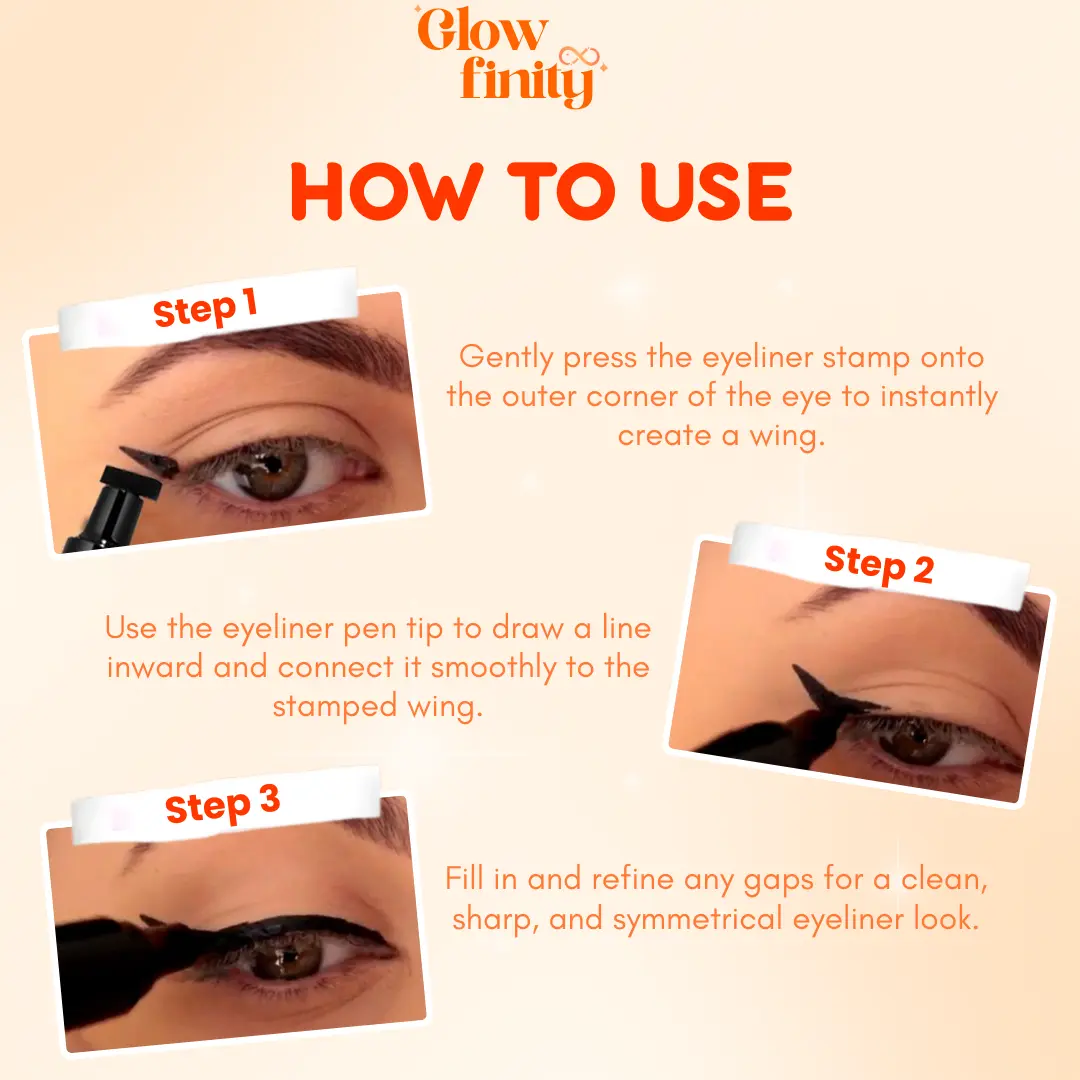 Glow finity

HOW TO USE

Step 1

Gently press the eyeliner stamp onto the outer corner of the eye to instantly create a wing.

Step 2

Use the eyeliner pen tip to draw a line inward and connect it smoothly to the stamped wing.

Step 3

Fill in and refine any gaps for a clean, sharp, and symmetrical eyeliner look.