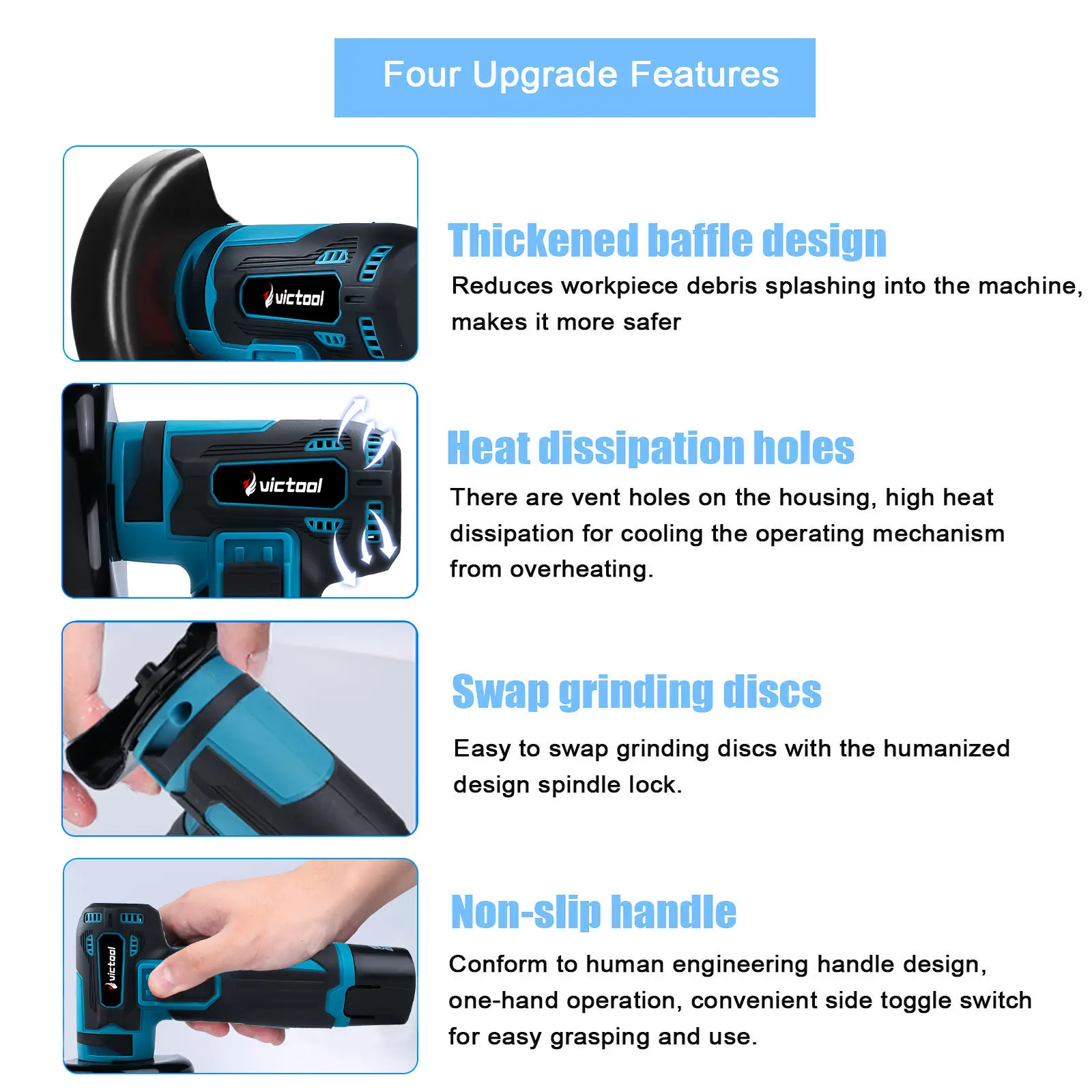 Four Upgrade Features

victool

Thickened baffle design

Reduces workpiece debris splashing into the machine, makes it more safer

victool

Heat dissipation holes

There are vent holes on the housing, high heat dissipation for cooling the operating mechanism from overheating.

Swap grinding discs

Easy to swap grinding discs with the humanized design spindle lock.

victool

Non-slip handle

Conform to human engineering handle design, one-hand operation, convenient side toggle switch for easy grasping and use.