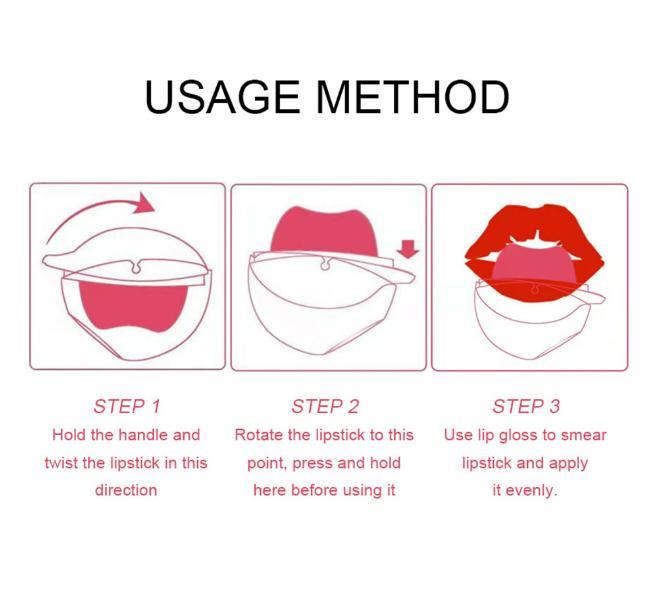 USAGE METHOD

STEP 1
Hold the handle and twist the lipstick in this direction

STEP 2
Rotate the lipstick to this point, press and hold here before using it

STEP 3
Use lip gloss to smear lipstick and apply it evenly.