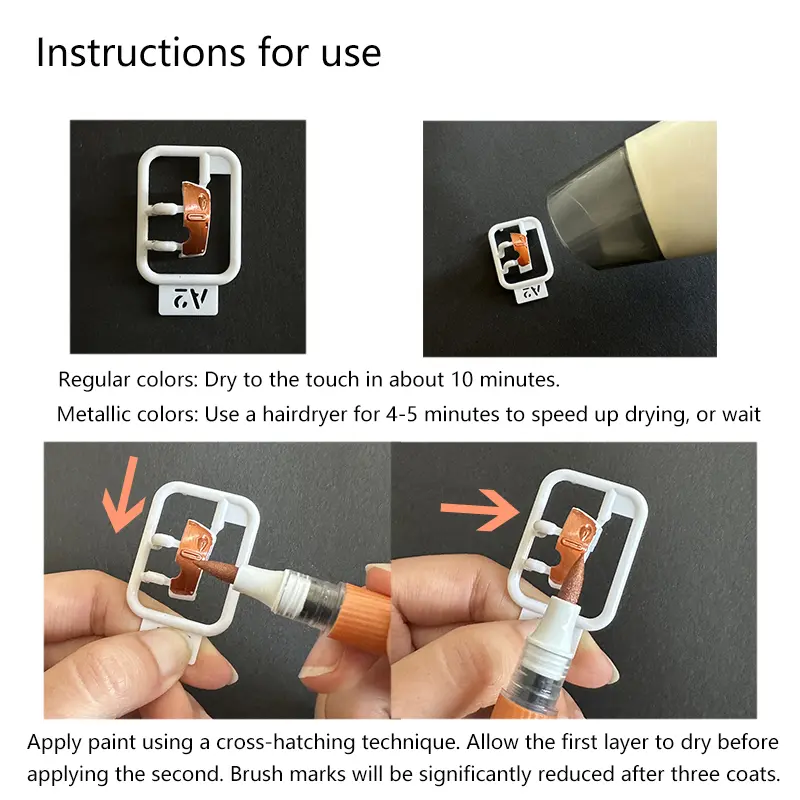 Instructions for use

A2

A2

Regular colors: Dry to the touch in about 10 minutes.

Metallic colors: Use a hairdryer for 4-5 minutes to speed up drying, or wait

Apply paint using a cross-hatching technique. Allow the first layer to dry before applying the second. Brush marks will be significantly reduced after three coats.