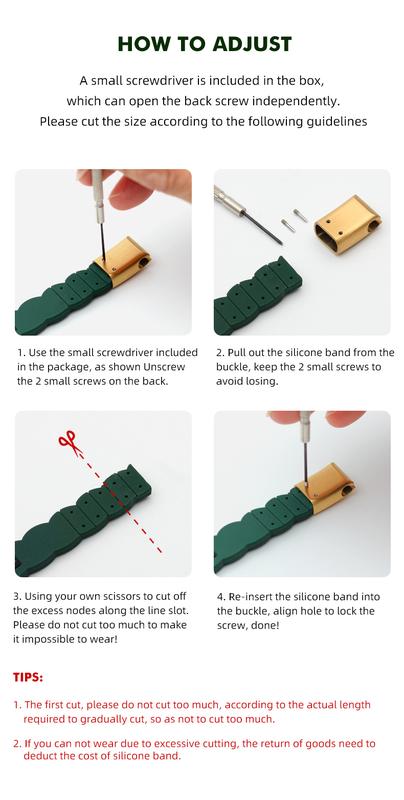 HOW TO ADJUST

A small screwdriver is included in the box, which can open the back screw independently. Please cut the size according to the following guidelines

1. Use the small screwdriver included in the package, as shown Unscrew the 2 small screws on the back.

2. Pull out the silicone band from the buckle, keep the 2 small screws to avoid losing.

3. Using your own scissors to cut off the excess nodes along the line slot. Please do not cut too much to make it impossible to wear!

4. Re-insert the silicone band into the buckle, align hole to lock the screw, done!

TIPS:

1. The first cut, please do not cut too much, according to the actual length required to gradually cut, so as not to cut too much.

2. If you can not wear due to excessive cutting, the return of goods need to deduct the cost of silicone band.