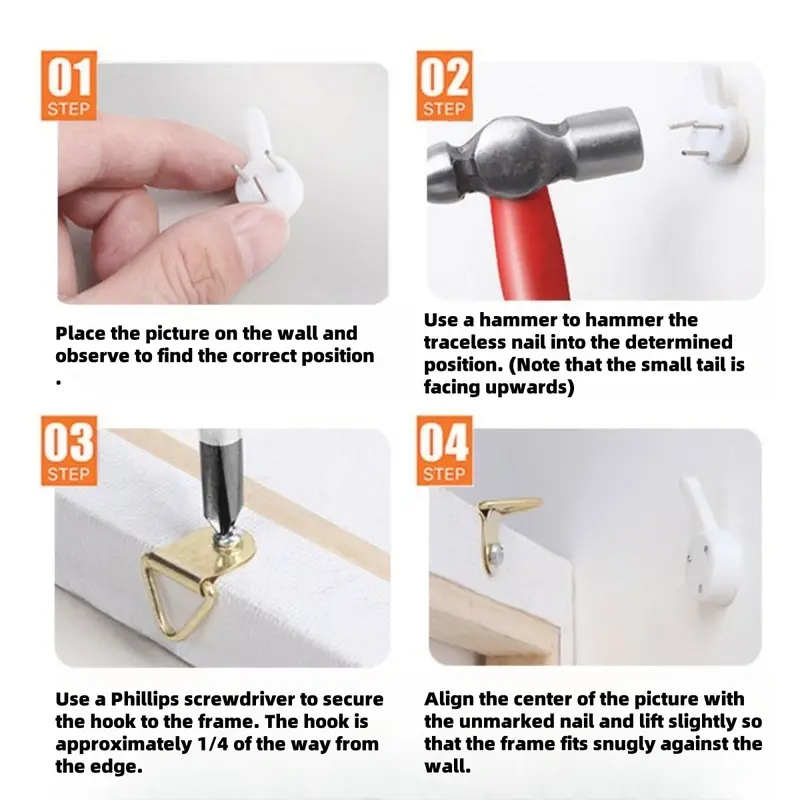 01
STEP

Place the picture on the wall and observe to find the correct position
.

02
STEP

Use a hammer to hammer the traceless nail into the determined position. (Note that the small tail is facing upwards)

03
STEP

Use a Phillips screwdriver to secure the hook to the frame. The hook is approximately 1/4 of the way from the edge.

04
STEP

Align the center of the picture with the unmarked nail and lift slightly so that the frame fits snugly against the wall.