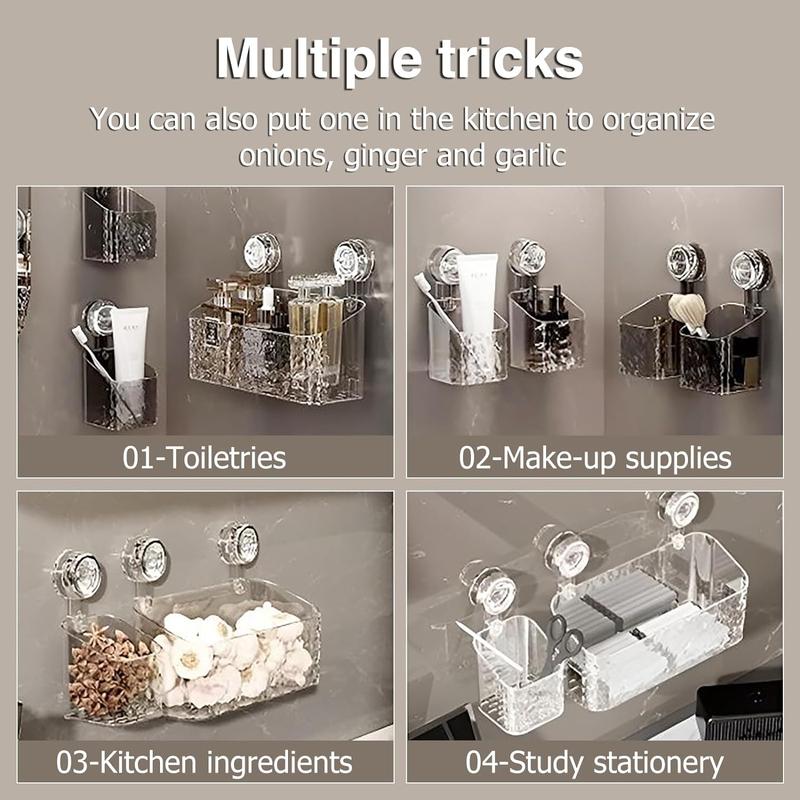 Multiple tricks

You can also put one in the kitchen to organize onions, ginger and garlic

01-Toiletries

02-Make-up supplies

03-Kitchen ingredients

04-Study stationery