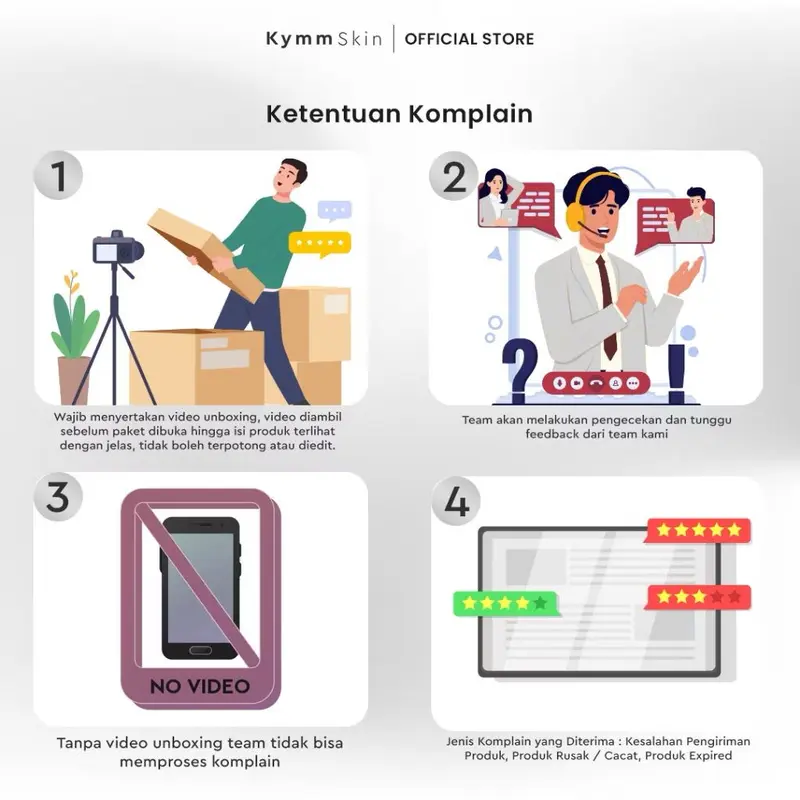 Kymm Skin | OFFICIAL STORE

Ketentuan Komplain

1

Wajib menyertakan video unboxing, video diambil sebelum paket dibuka hingga isi produk terlihat dengan jelas, tidak boleh terpotong atau diedit.

2

Team akan melakukan pengecekan dan tunggu feedback dari team kami

3

NO VIDEO

Tanpa video unboxing team tidak bisa memproses komplain

4

Jenis Komplain yang Diterima : Kesalahan Pengiriman Produk, Produk Rusak / Cacat, Produk Expired