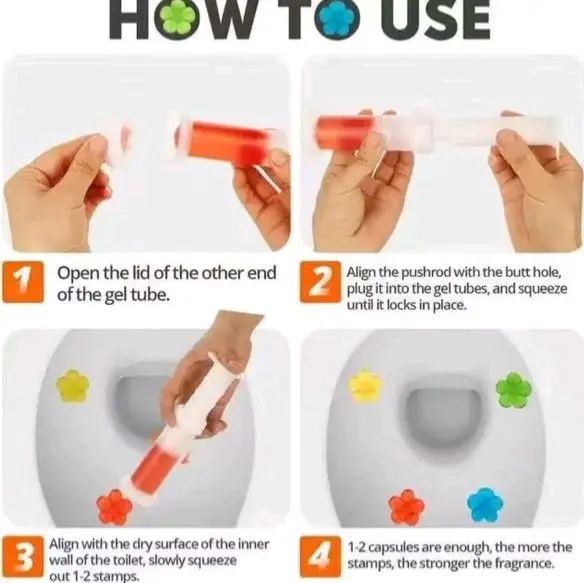 HOW TO USE

1 Open the lid of the other end of the gel tube.

2 Align the pushrod with the butt hole, plug it into the gel tubes, and squeeze until it locks in place.

3 Align with the dry surface of the inner wall of the toilet, slowly squeeze out 1-2 stamps.

4 1-2 capsules are enough, the more the stamps, the stronger the fragrance.