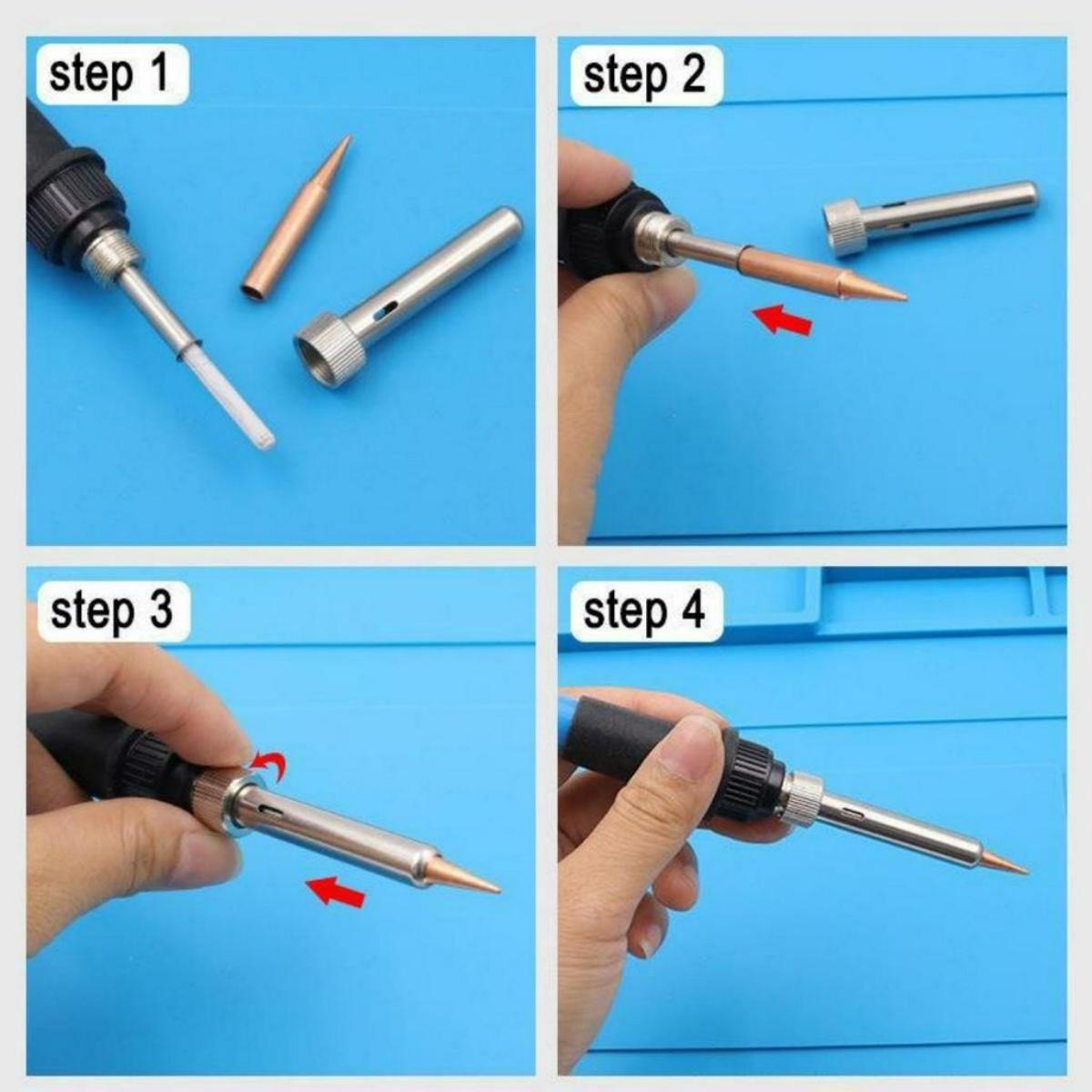 step 1

step 2

step 3

step 4