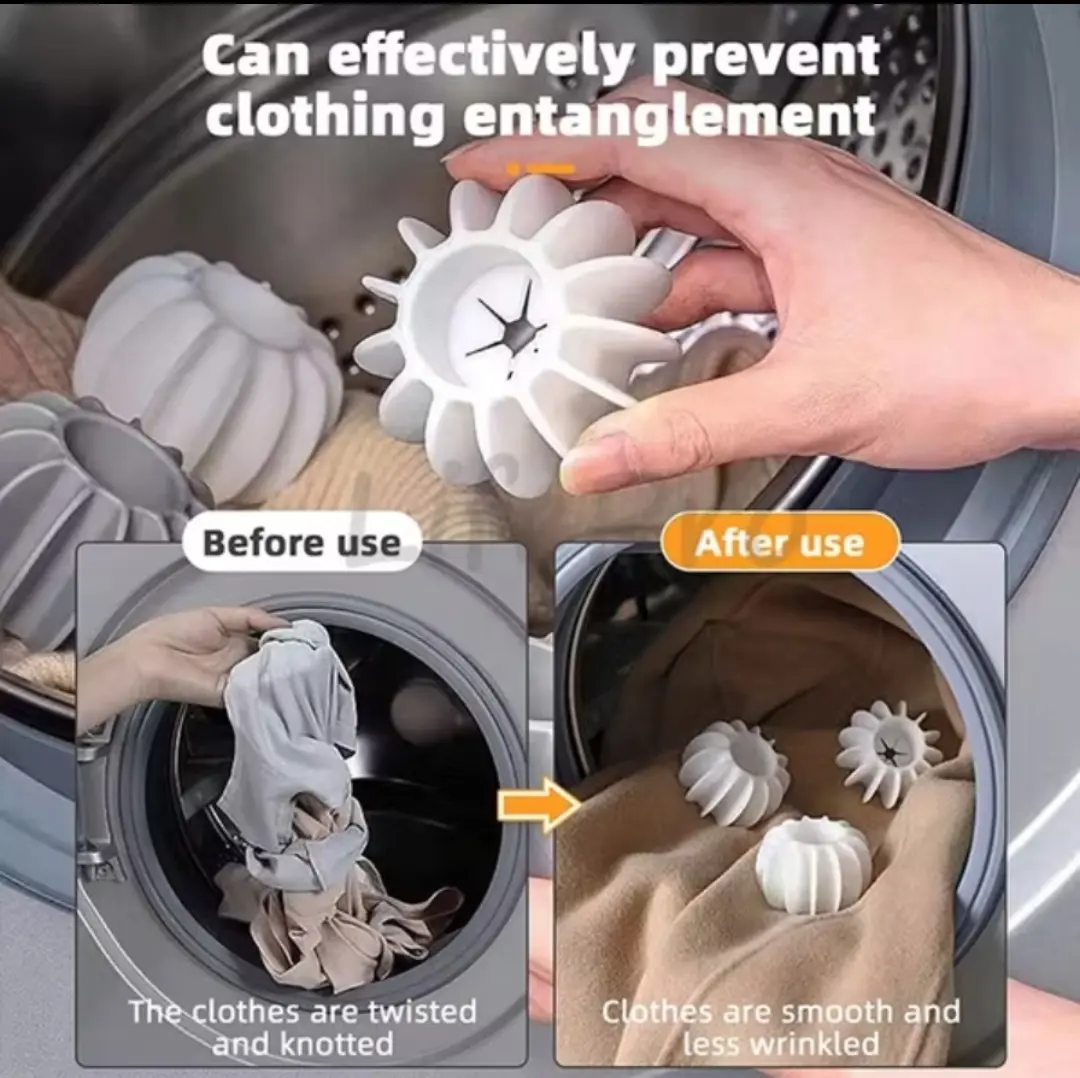 Can effectively prevent clothing entanglement

Before use

The clothes are twisted and knotted

After use

Clothes are smooth and less wrinkled