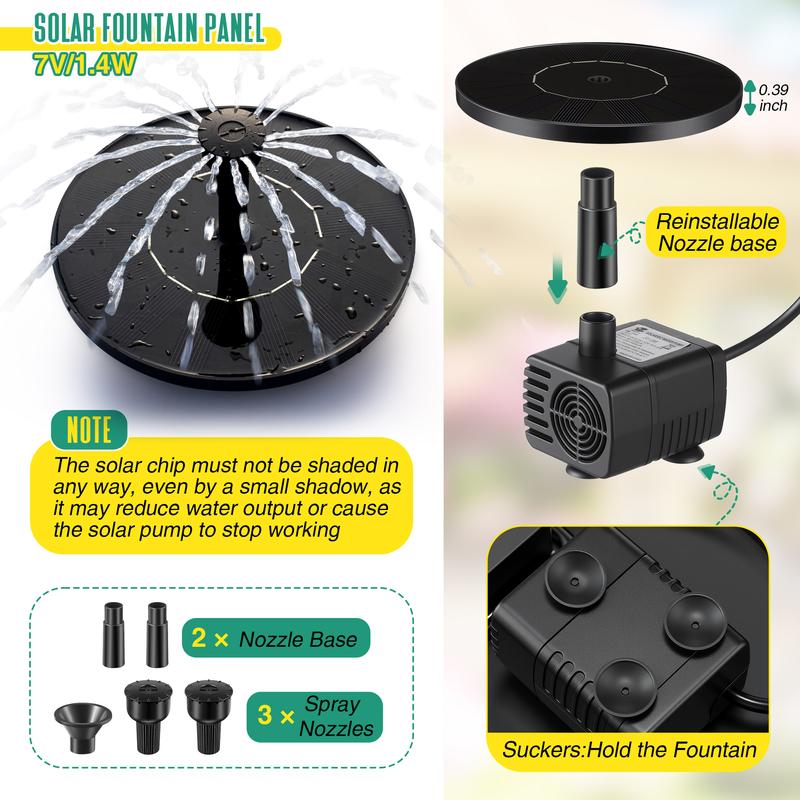 SOLAR FOUNTAIN PANEL
7V/1.4W

0.39 inch

Reinstallable Nozzle base

NOTE
The solar chip must not be shaded in any way, even by a small shadow, as it may reduce water output or cause the solar pump to stop working

2 × Nozzle Base

3 × Spray Nozzles

Suckers:Hold the Fountain