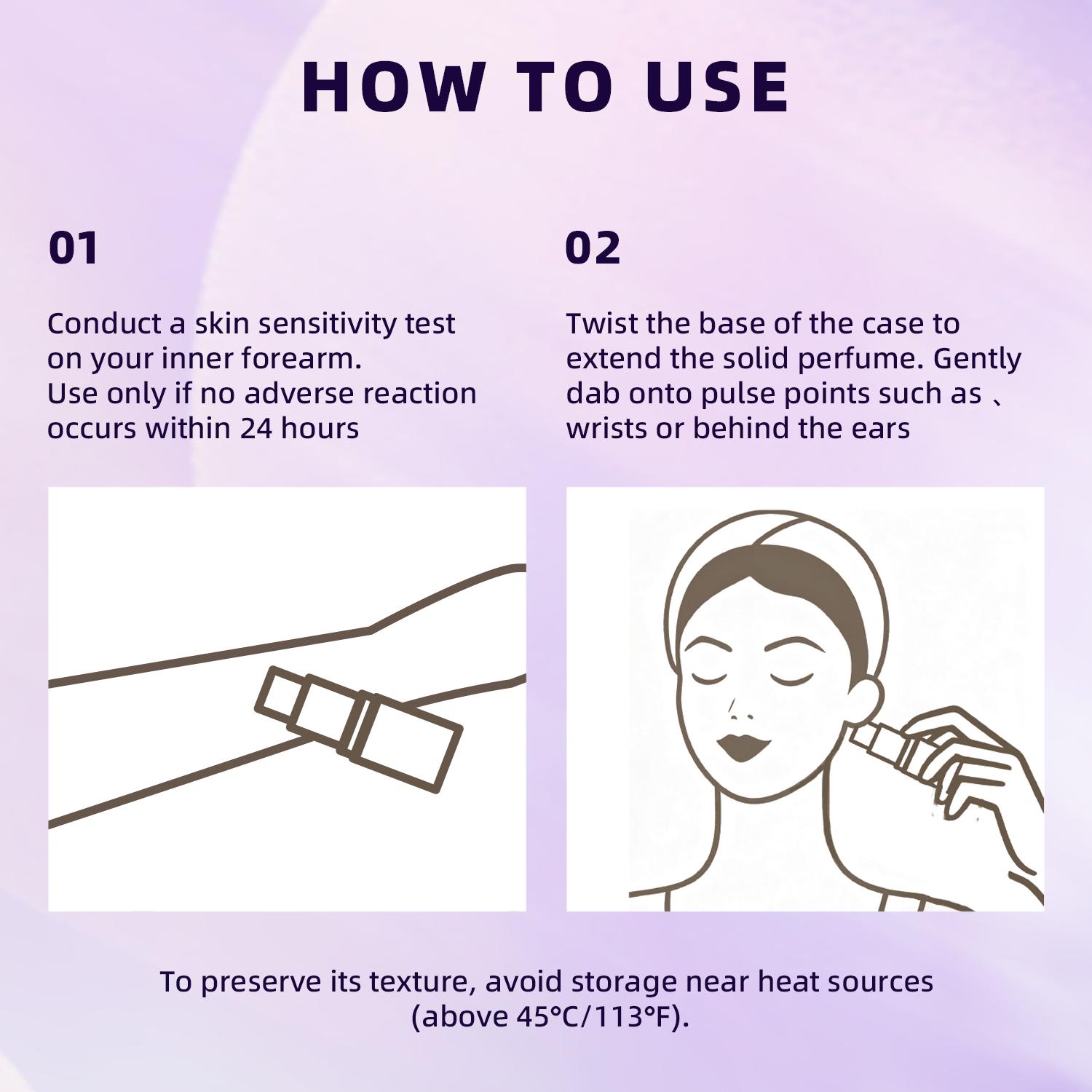 HOW TO USE

01

Conduct a skin sensitivity test on your inner forearm.
Use only if no adverse reaction occurs within 24 hours

02

Twist the base of the case to extend the solid perfume. Gently dab onto pulse points such as 、 wrists or behind the ears

To preserve its texture, avoid storage near heat sources (above 45°C/113°F).