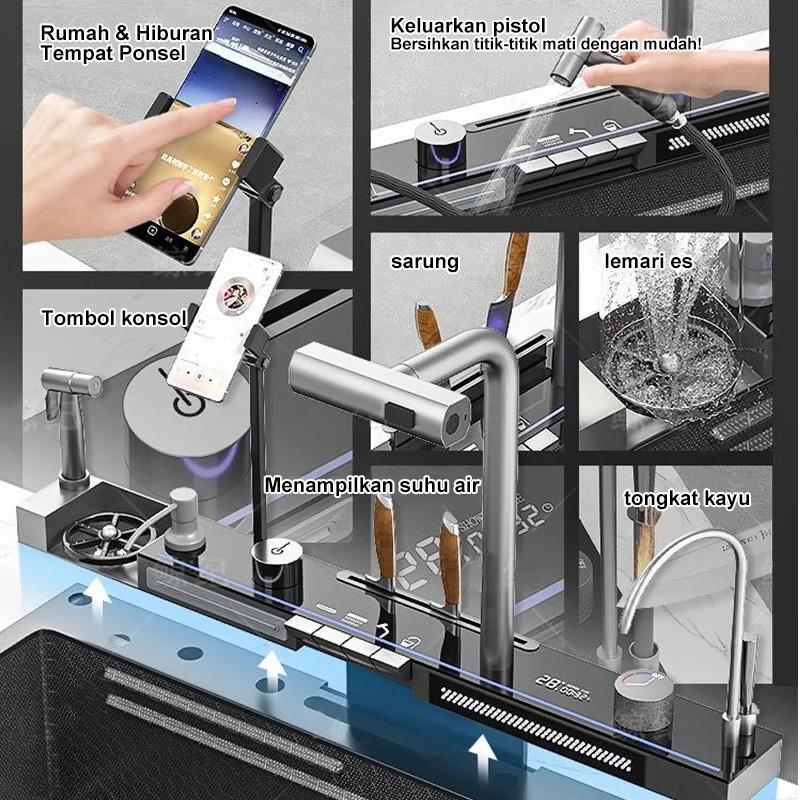 Rumah & Hiburan
Tempat Ponsel

Keluarkan pistol
Bersihkan titik-titik mati dengan mudah!

sarung

lemari es

Tombol konsol

Menampilkan suhu air

tongkat kayu