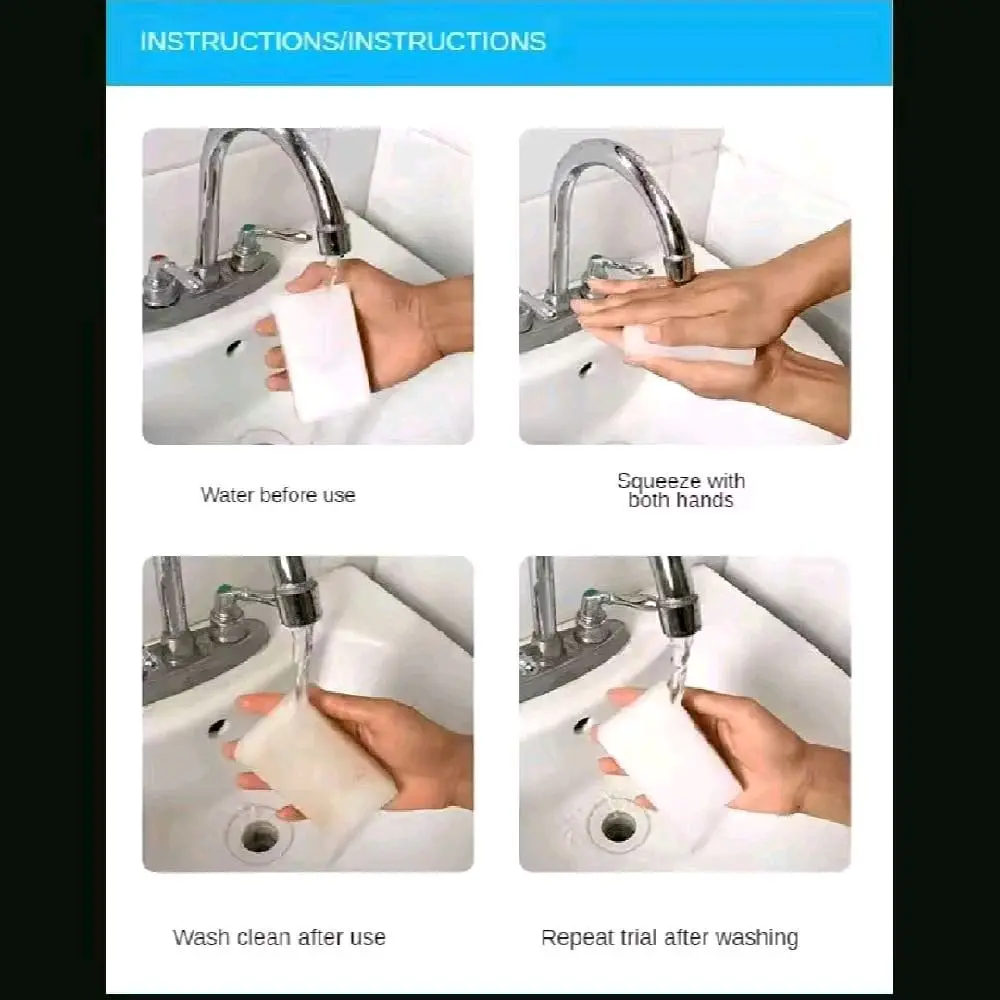 INSTRUCTIONS/INSTRUCTIONS

Water before use

Squeeze with both hands

Wash clean after use

Repeat trial after washing