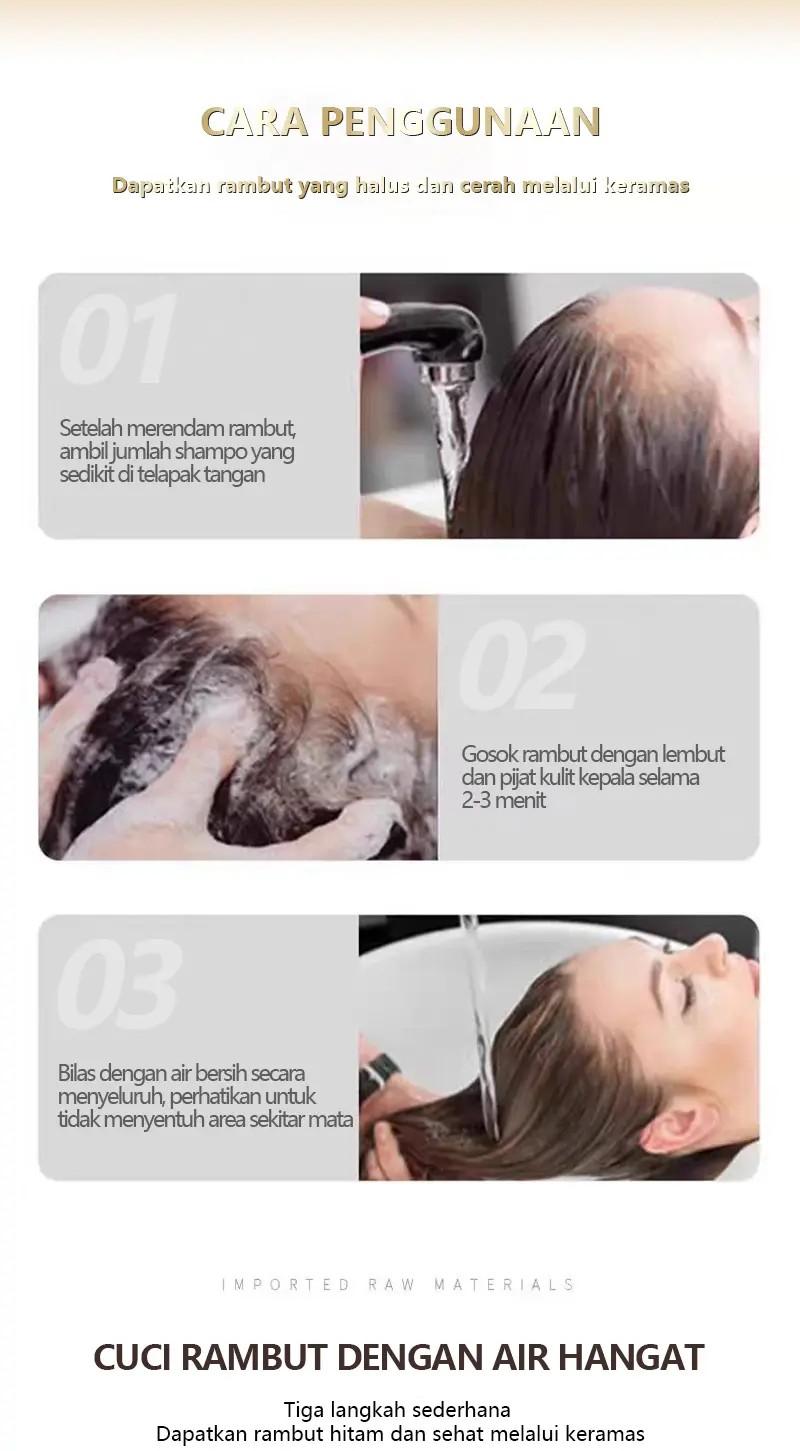 CARA PENGGUNAAN

Dapatkan rambut yang halus dan cerah melalui keramas

01

Setelah merendam rambut, ambil jumlah shampo yang sedikit di telapak tangan

02

Gosok rambut dengan lembut dan pijat kulit kepala selama 2-3 menit

03

Bilas dengan air bersih secara menyeluruh, perhatikan untuk tidak menyentuh area sekitar mata

IMPORTED RAW MATERIALS

CUCI RAMBUT DENGAN AIR HANGAT

Tiga langkah sederhana
Dapatkan rambut hitam dan sehat melalui keramas