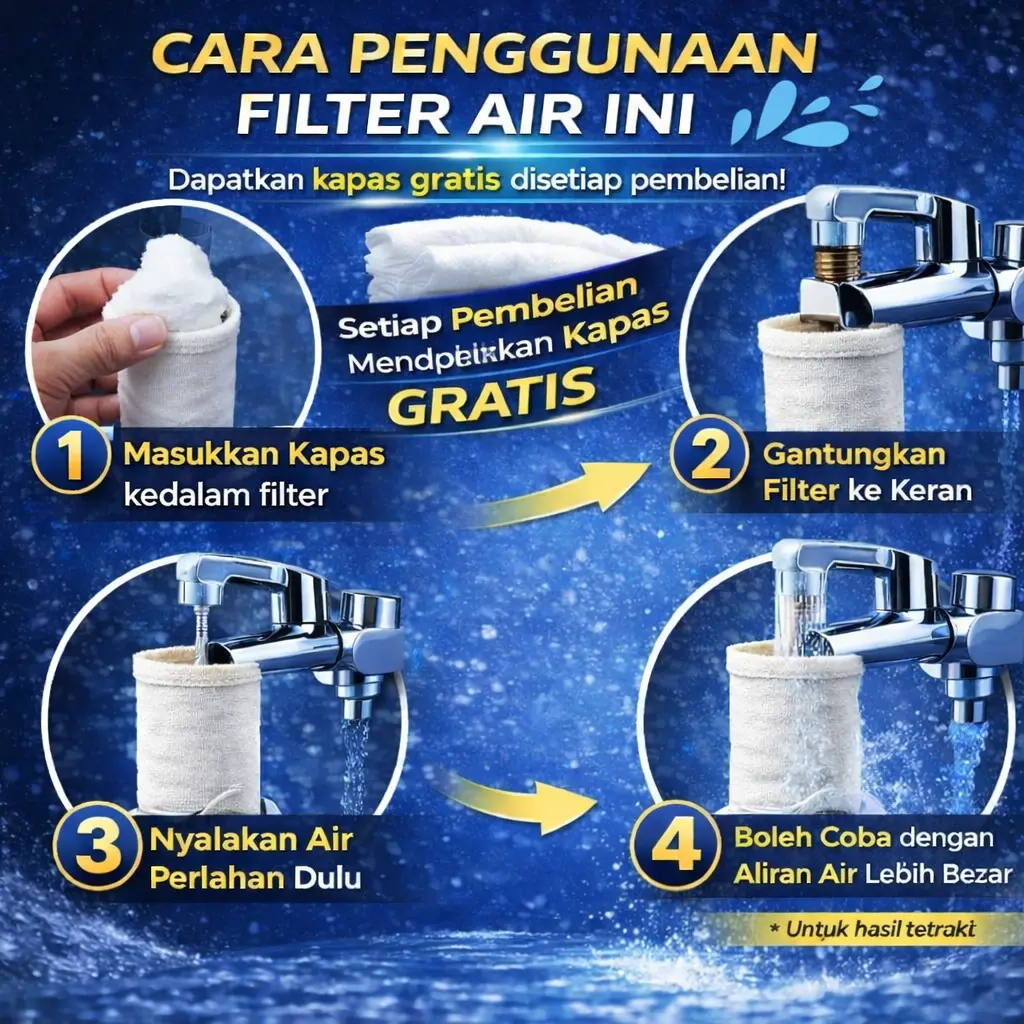 CARA PENGGUNAAN FILTER AIR INI

Dapatkan kapas gratis disetiap pembelian!

Setiap Pembelian Mendpatkan Kapas GRATIS

1 Masukkan Kapas kedalam filter

2 Gantungkan Filter ke Keran

3 Nyalakan Air Perlahan Dulu

4 Boleh Coba dengan Aliran Air Lebih Bezar

* Untuk hasil tetrakt