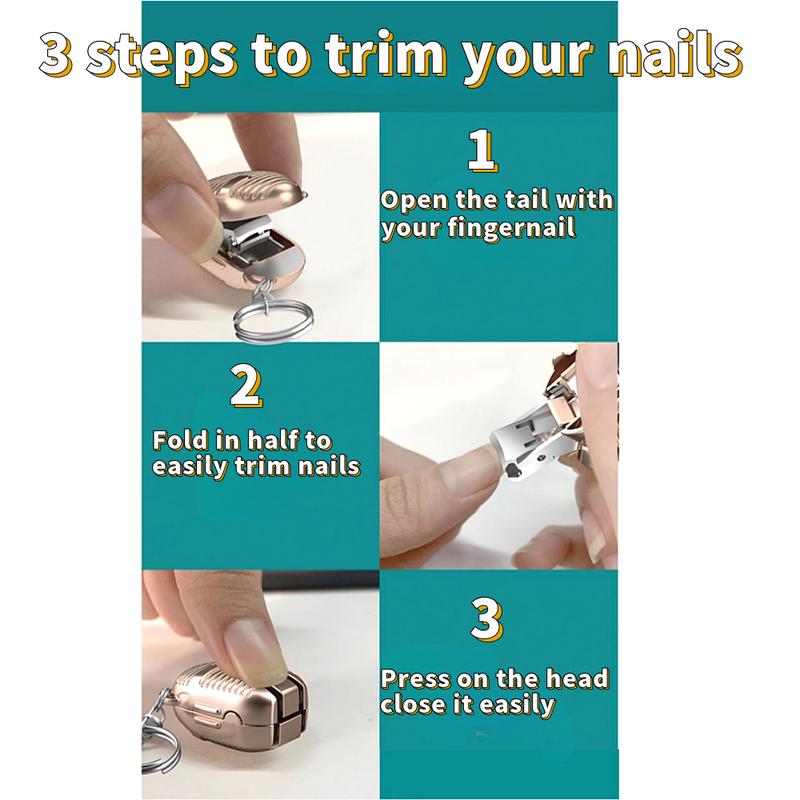 3 steps to trim your nails

1

Open the tail with your fingernail

2

Fold in half to easily trim nails

3

Press on the head close it easily