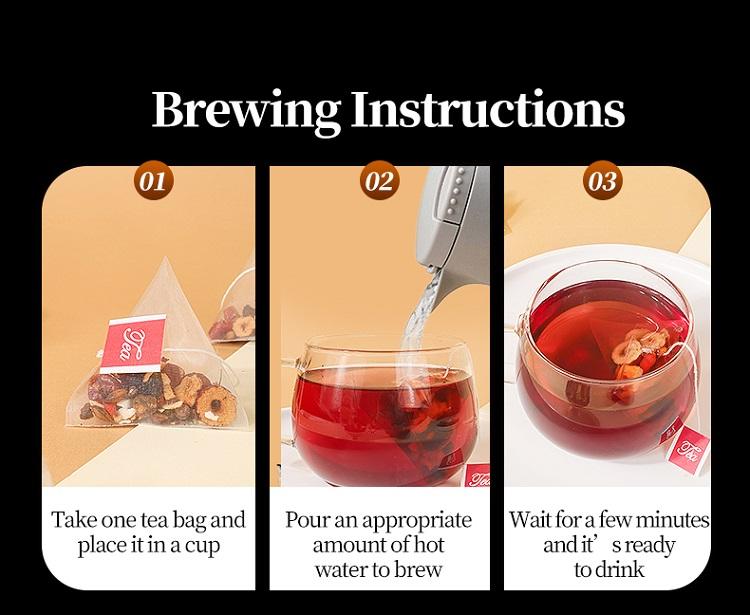 Brewing Instructions

01

Tea

Take one tea bag and place it in a cup

02

Tea

Pour an appropriate amount of hot water to brew

03

Tea

Wait for a few minutes and it’s ready to drink