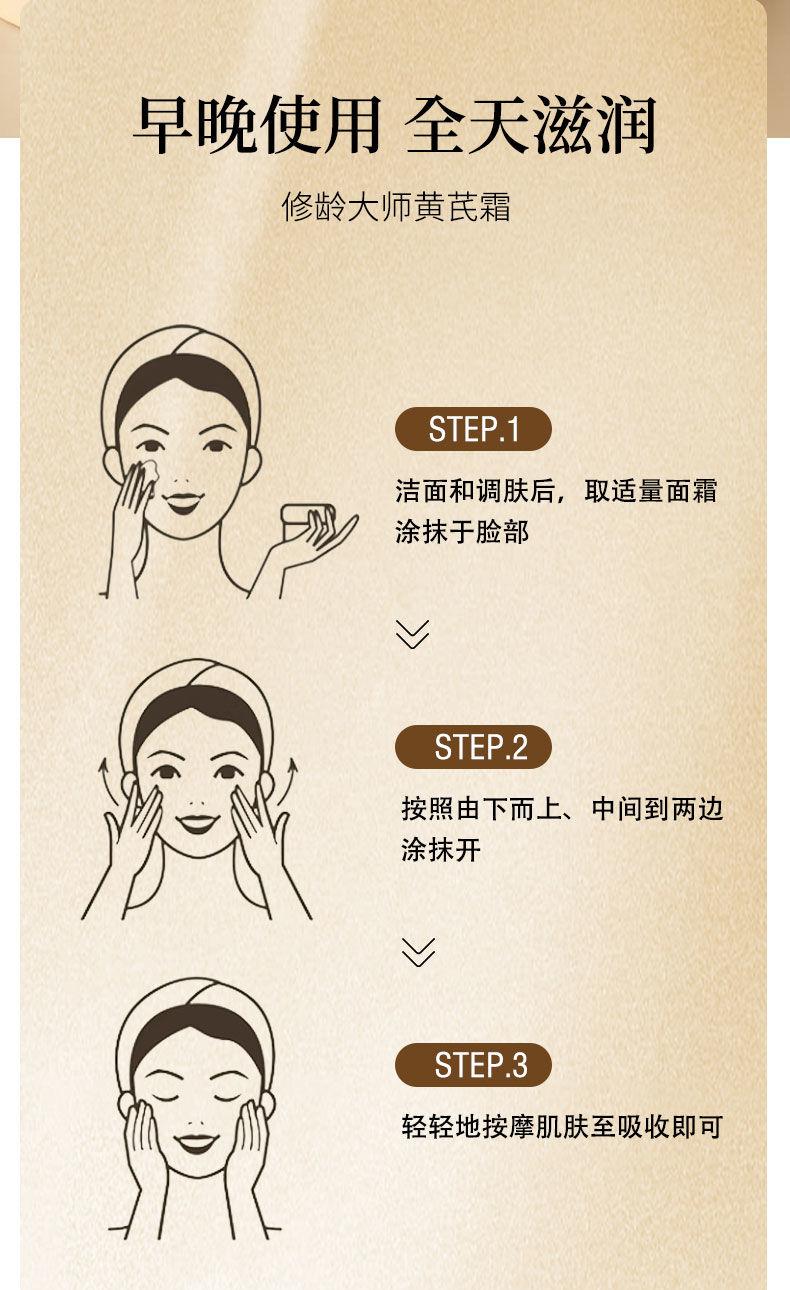 早晚使用 全天滋润

修龄大师黄芪霜

STEP.1

洁面和调肤后，取适量面霜涂抹于脸部

STEP.2

按照由下而上、中间到两边涂抹开

STEP.3

轻轻地按摩肌肤至吸收即可