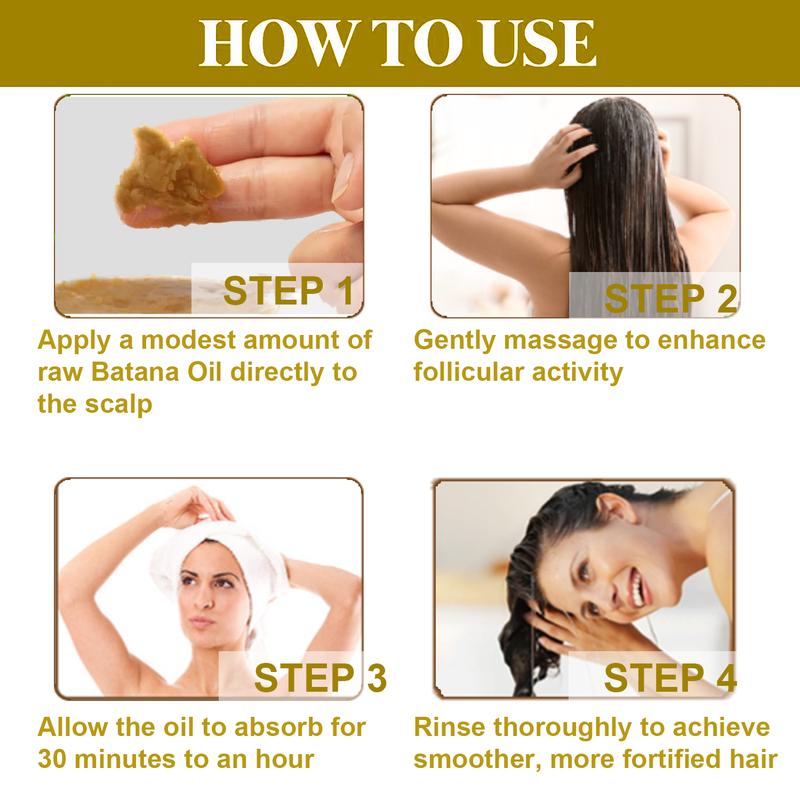 HOW TO USE

STEP 1

Apply a modest amount of raw Batana Oil directly to the scalp

STEP 2

Gently massage to enhance follicular activity

STEP 3

Allow the oil to absorb for 30 minutes to an hour

STEP 4

Rinse thoroughly to achieve smoother, more fortified hair