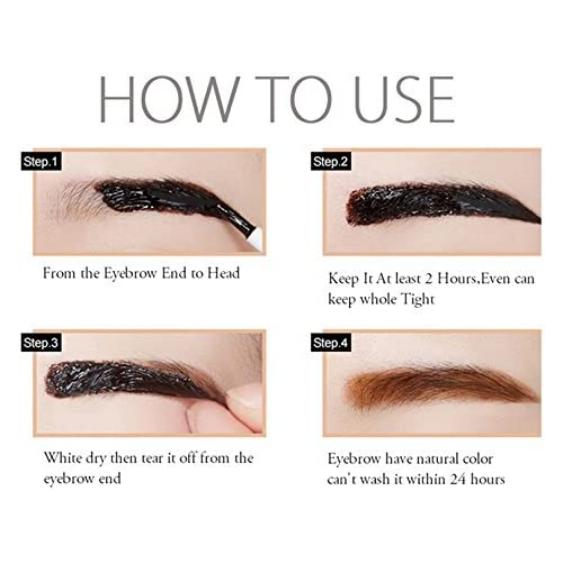 HOW TO USE

Step.1

From the Eyebrow End to Head

Step.2

Keep It At least 2 Hours,Even can keep whole Tight

Step.3

White dry then tear it off from the eyebrow end

Step.4

Eyebrow have natural color can't wash it within 24 hours