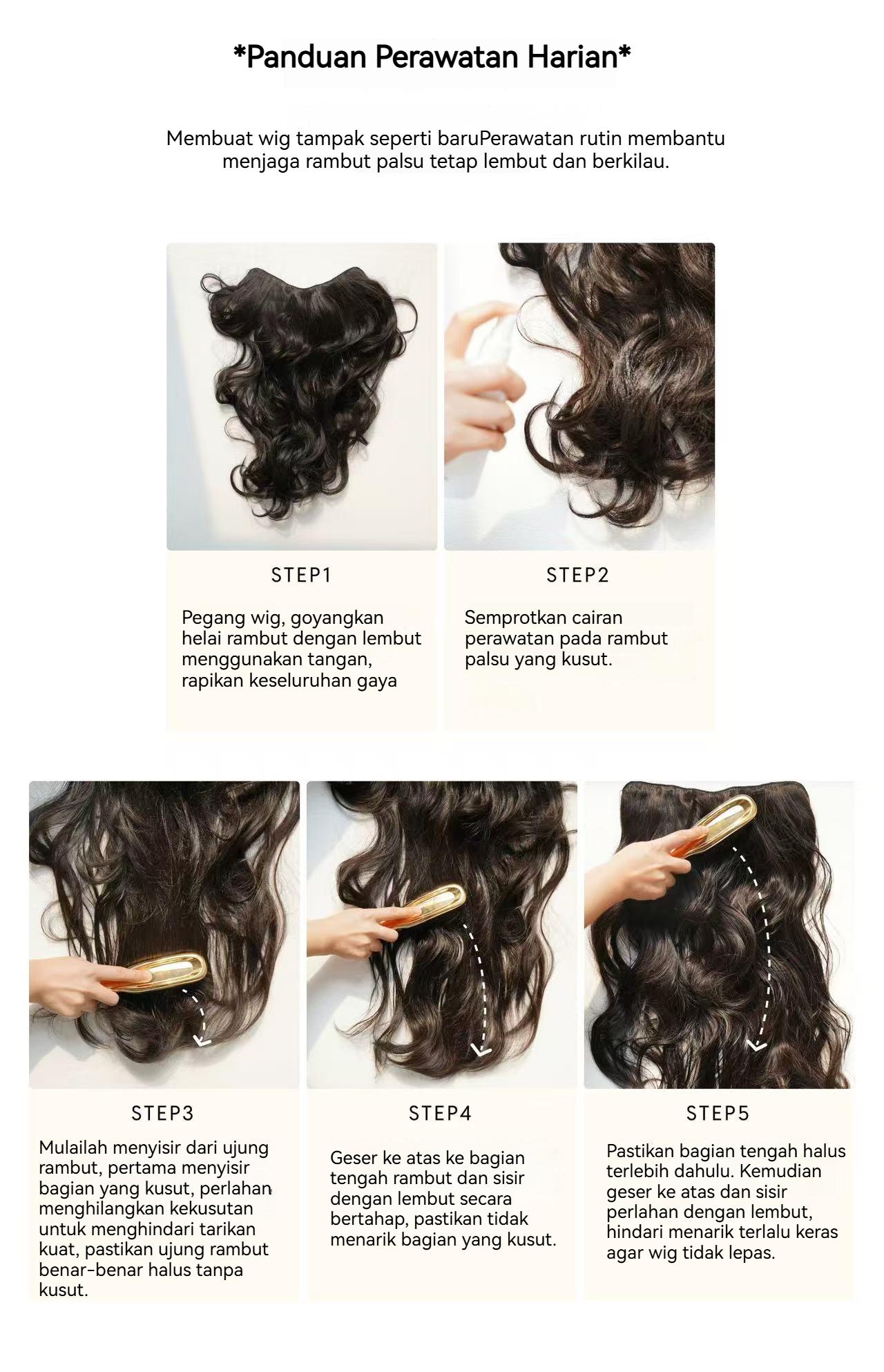 *Panduan Perawatan Harian*

Membuat wig tampak seperti baruPerawatan rutin membantu menjaga rambut palsu tetap lembut dan berkilau.

STEP1

Pegang wig, goyangkan helai rambut dengan lembut menggunakan tangan, rapikan keseluruhan gaya

STEP2

Semprotkan cairan perawatan pada rambut palsu yang kusut.

STEP3

Mulailah menyisir dari ujung rambut, pertama menyisir bagian yang kusut, perlahan menghilangkan kekusutan untuk menghindari tarikan kuat, pastikan ujung rambut benar-benar halus tanpa kusut.

STEP4

Geser ke atas ke bagian tengah rambut dan sisir dengan lembut secara bertahap, pastikan tidak menarik bagian yang kusut.

STEP5

Pastikan bagian tengah halus terlebih dahulu. Kemudian geser ke atas dan sisir perlahan dengan lembut, hindari menarik terlalu keras agar wig tidak lepas.