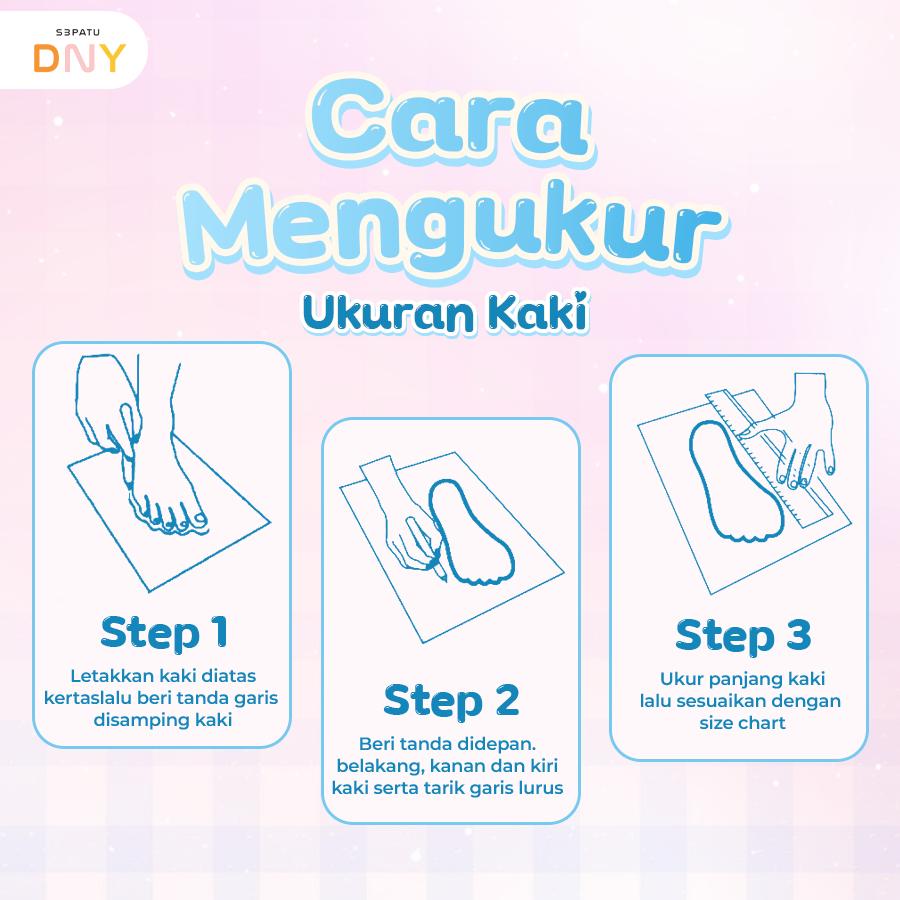 S3PATU
DNY

Cara Mengukur
Ukuran Kaki

Step 1
Letakkan kaki diatas kertaslalu beri tanda garis disamping kaki

Step 2
Beri tanda didepan. belakang, kanan dan kiri kaki serta tarik garis lurus

Step 3
Ukur panjang kaki lalu sesuaikan dengan size chart